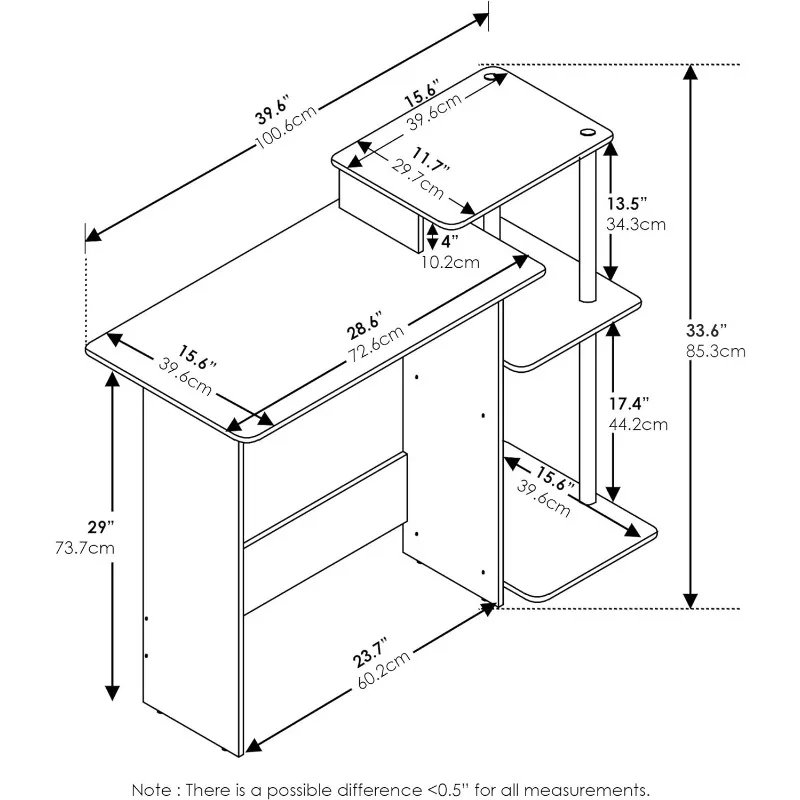 39.6"
100.6cm

15.6"
39.6cm

11.7"
29.7cm

13.5"
34.3cm

4"
10.2cm

33.6"
85.3cm

28.6"
72.6cm

15.6"
39.6cm

17.4"
44.2cm

15.6"
39.6cm

29"
73.7cm

23.7"
60.2cm

Note : There is a possible difference <0.5" for all measurements.