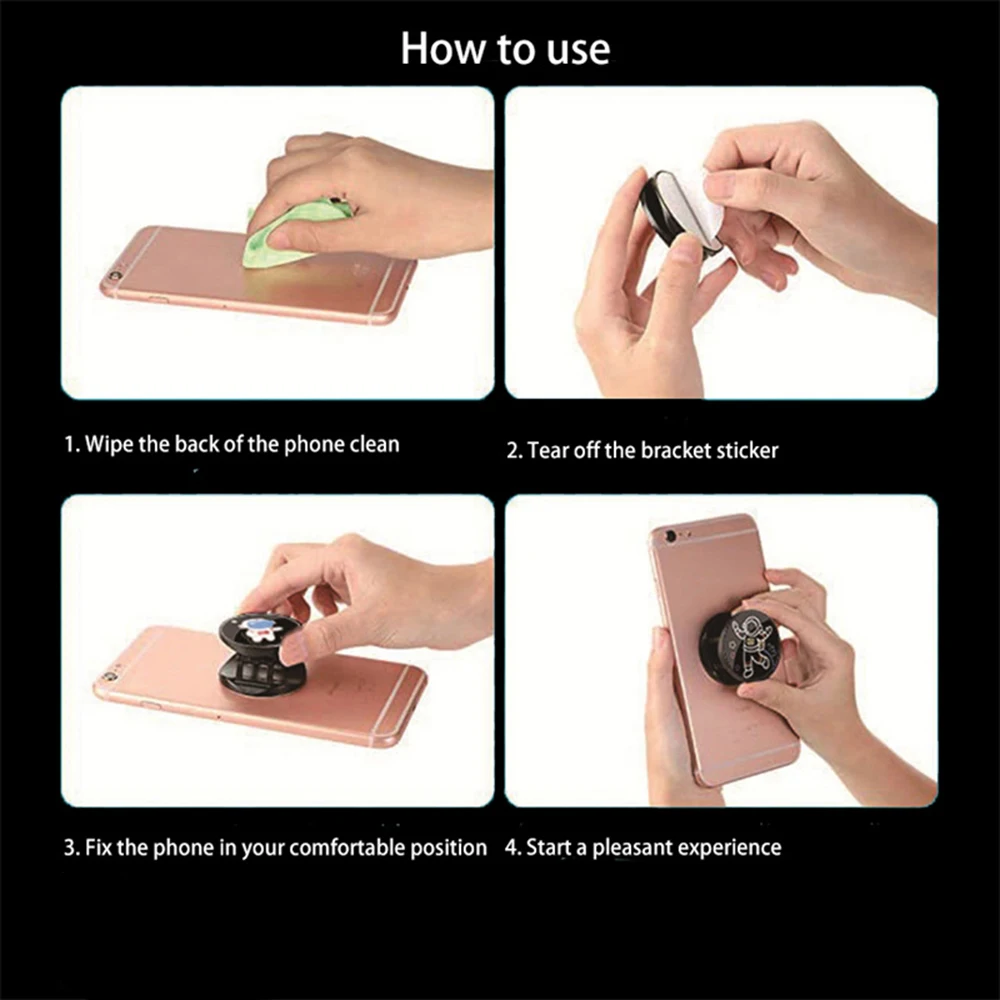 How to use

1. Wipe the back of the phone clean

2. Tear off the bracket sticker

3. Fix the phone in your comfortable position

4. Start a pleasant experience