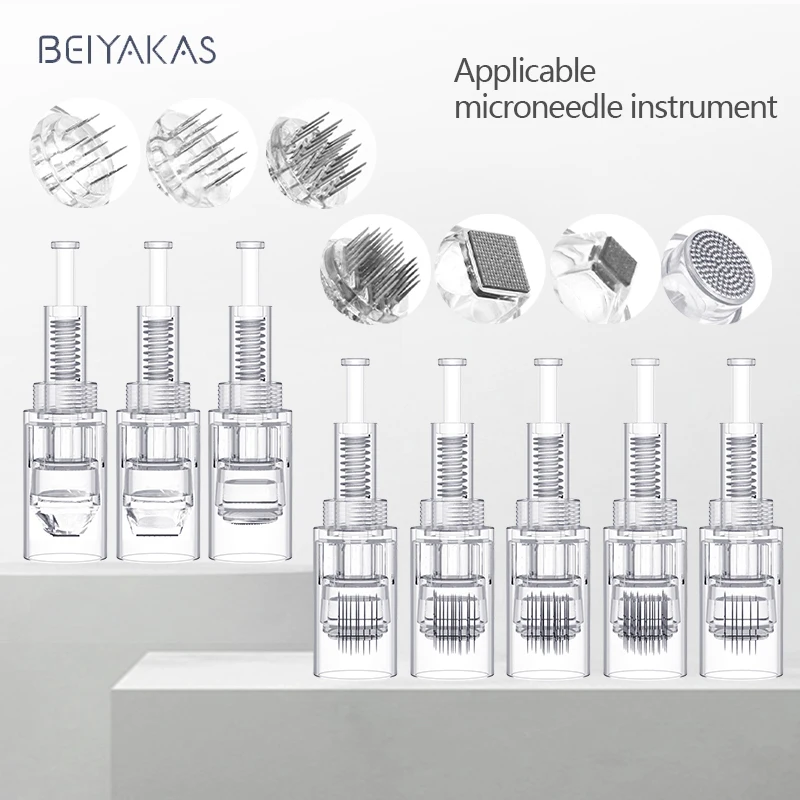 BEIYAKAS

Applicable microneedle instrument