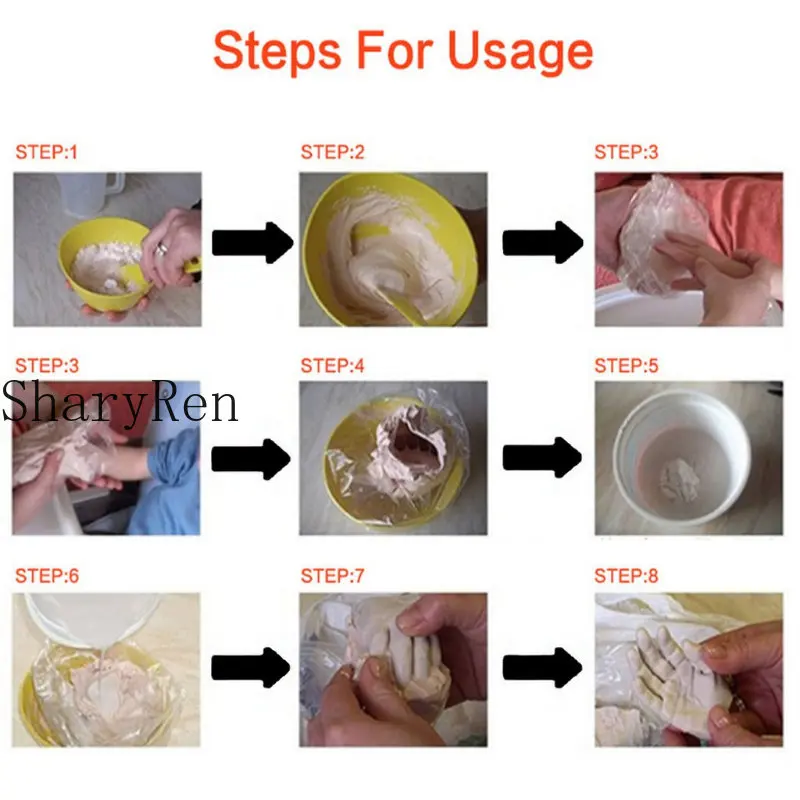 Steps For Usage

STEP:1

STEP:2

STEP:3

STEP:3

SharyRen

STEP:4

STEP:5

STEP:6

STEP:7

STEP:8