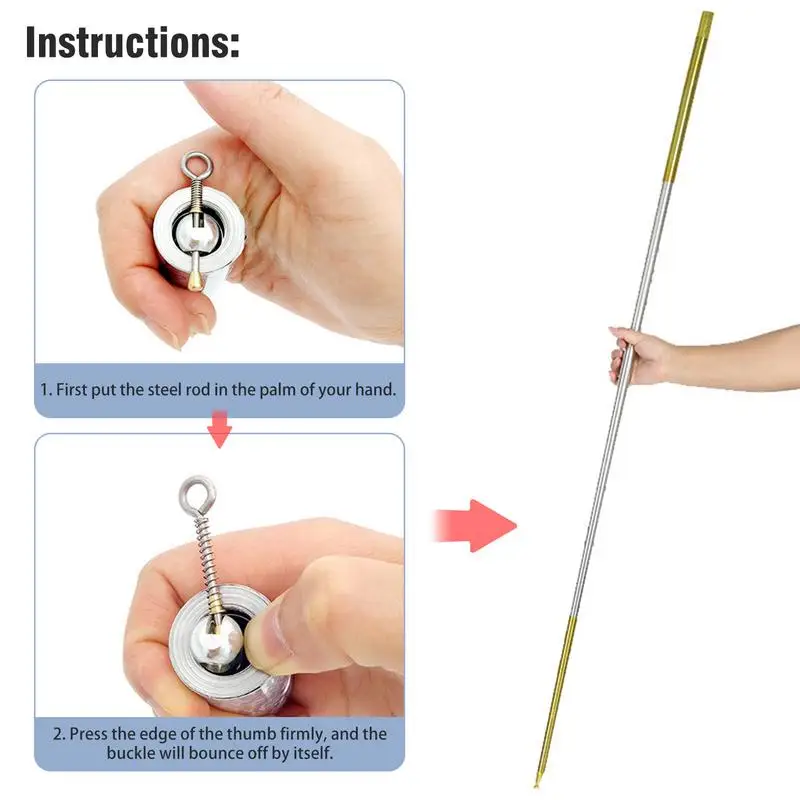 Instructions:

1. First put the steel rod in the palm of your hand.

2. Press the edge of the thumb firmly, and the buckle will bounce off by itself.