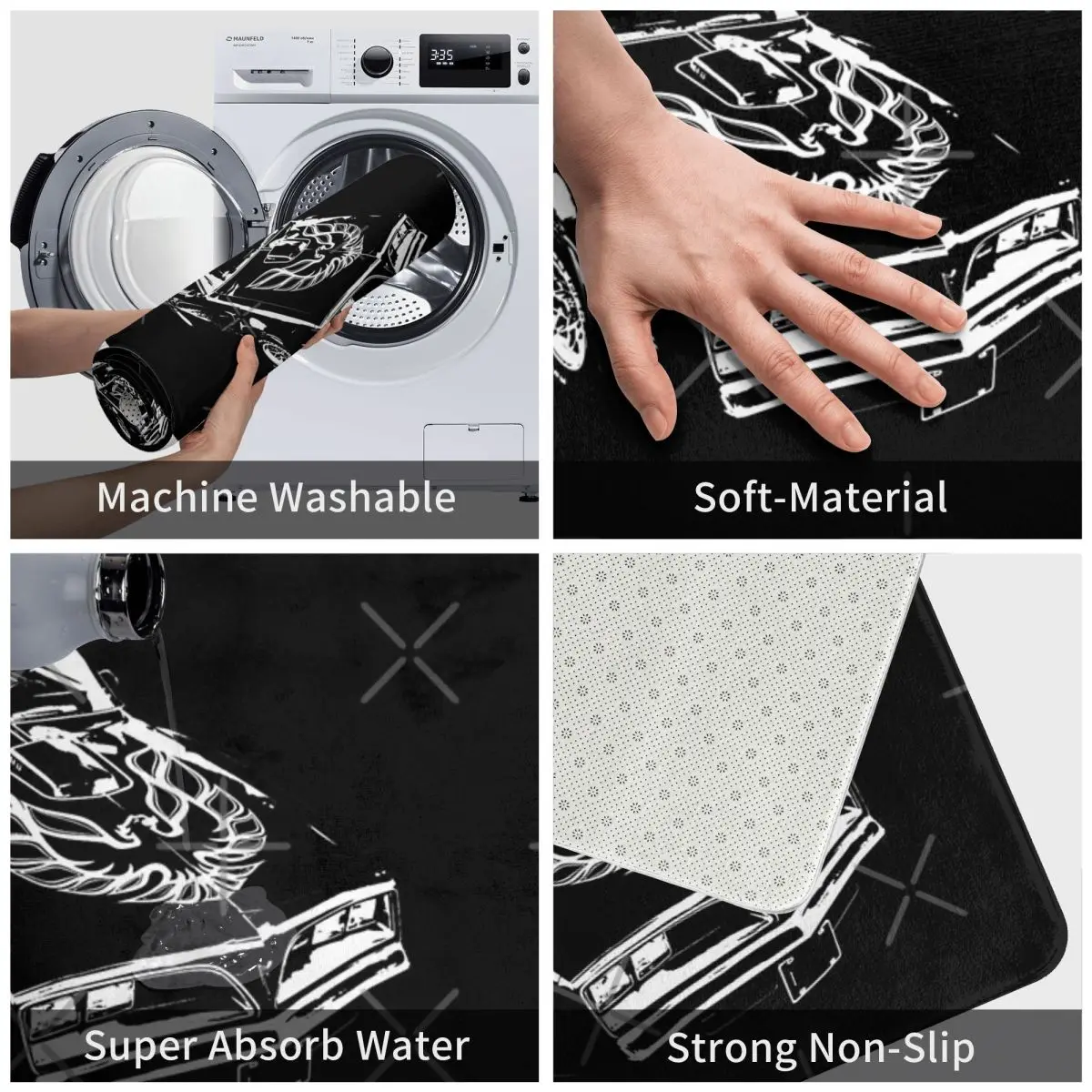 MAUNFELD

3:35

Machine Washable

Soft-Material

Super Absorb Water

Strong Non-Slip