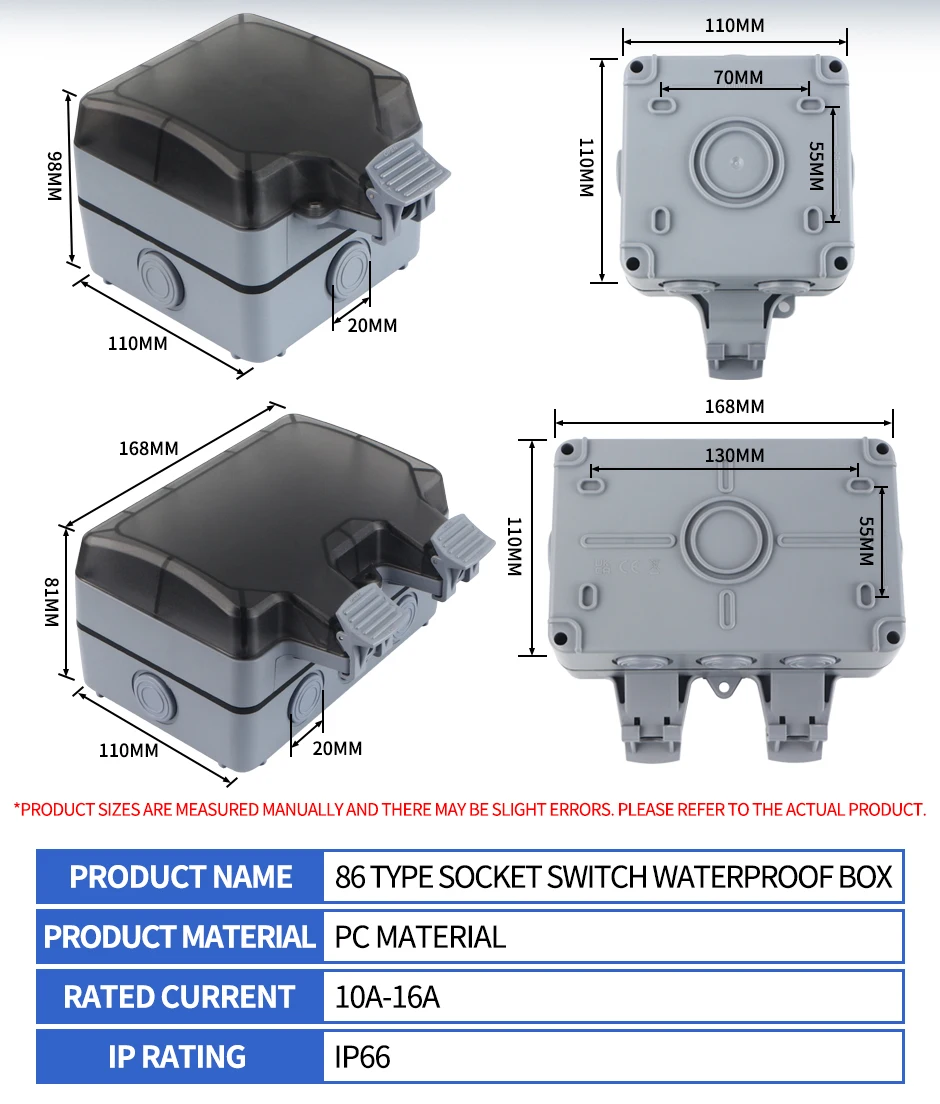 98MM

110MM

20MM

110MM

70MM

110MM

55MM

168MM

81MM

110MM

20MM

168MM

130MM

110MM

55MM

*PRODUCT SIZES ARE MEASURED MANUALLY AND THERE MAY BE SLIGHT ERRORS. PLEASE REFER TO THE ACTUAL PRODUCT.

| PRODUCT NAME | 86 TYPE SOCKET SWITCH WATERPROOF BOX |
|---|---|
| PRODUCT MATERIAL | PC MATERIAL |
| RATED CURRENT | 10A-16A |
| IP RATING | IP66 |