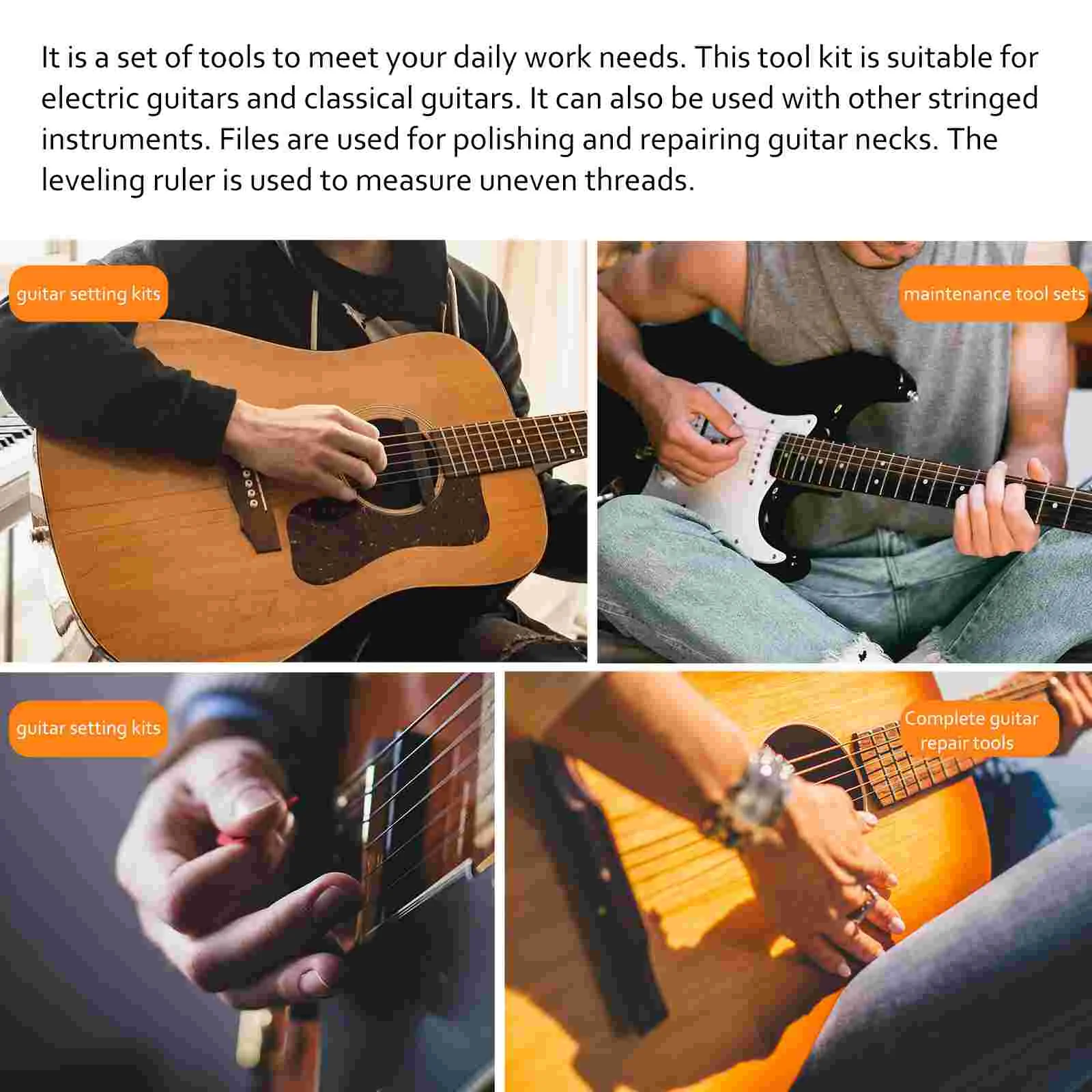 It is a set of tools to meet your daily work needs. This tool kit is suitable for electric guitars and classical guitars. It can also be used with other stringed instruments. Files are used for polishing and repairing guitar necks. The leveling ruler is used to measure uneven threads.

guitar setting kits

maintenance tool sets

guitar setting kits

Complete guitar repair tools