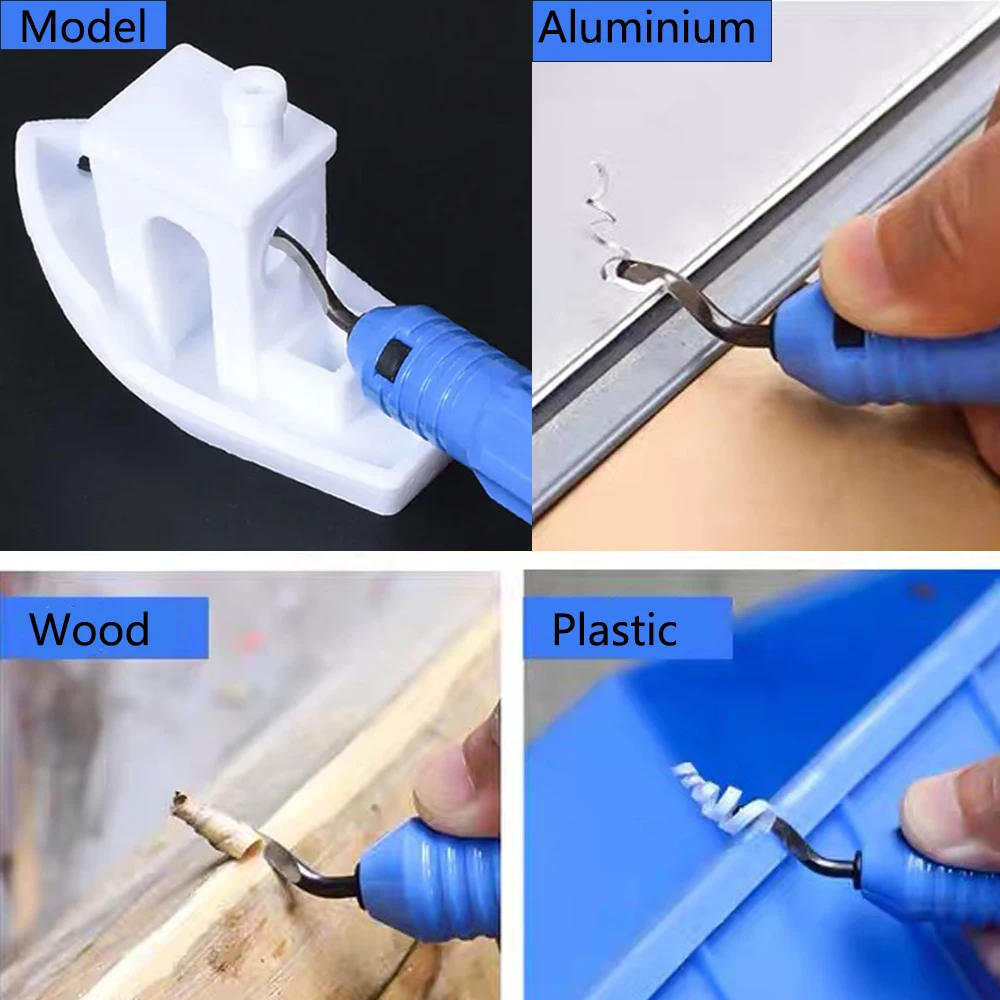 Model

Aluminium

Wood

Plastic