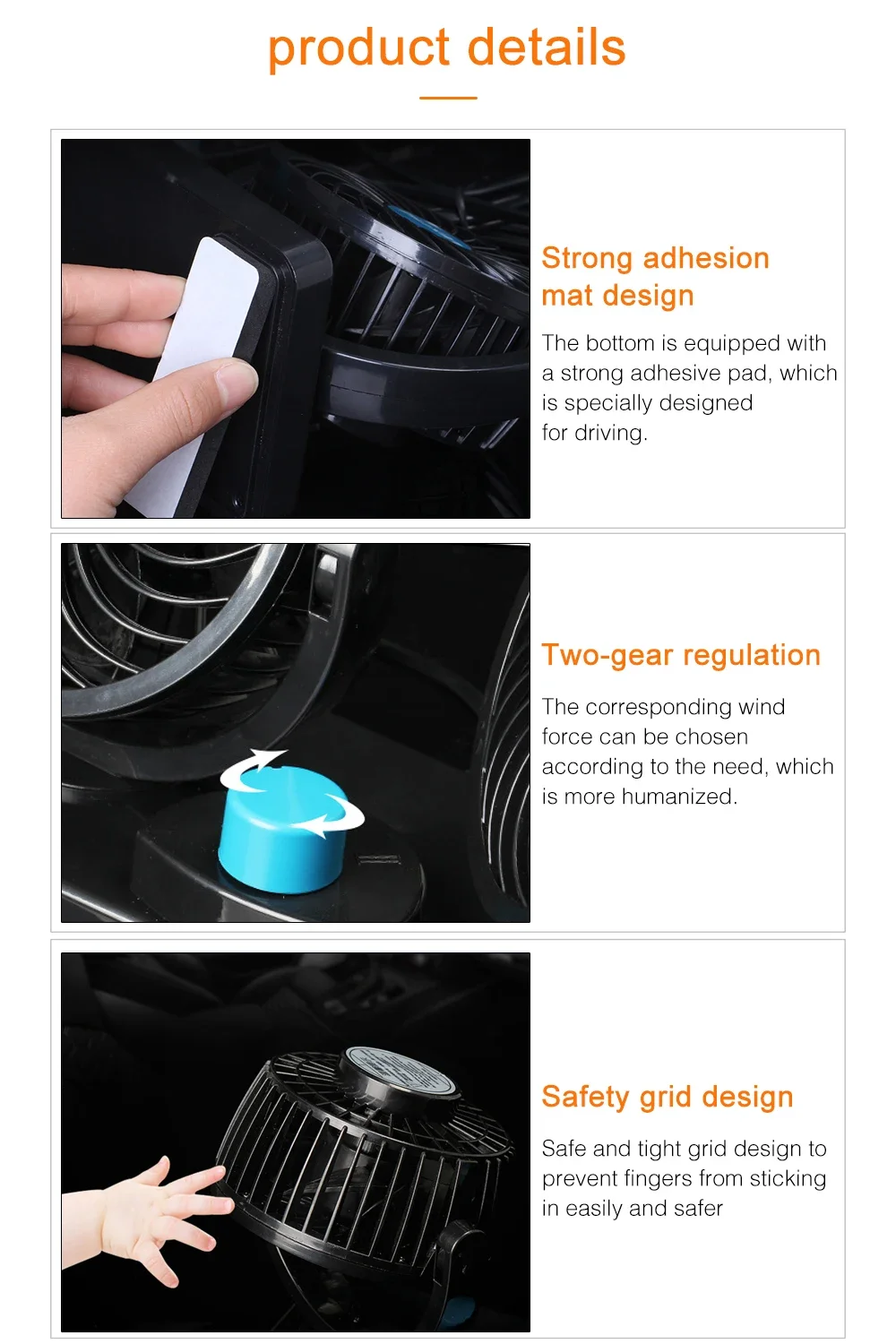 product details

Strong adhesion mat design

The bottom is equipped with a strong adhesive pad, which is specially designed for driving.

Two-gear regulation

The corresponding wind force can be chosen according to the need, which is more humanized.

Safety grid design

Safe and tight grid design to prevent fingers from sticking in easily and safer