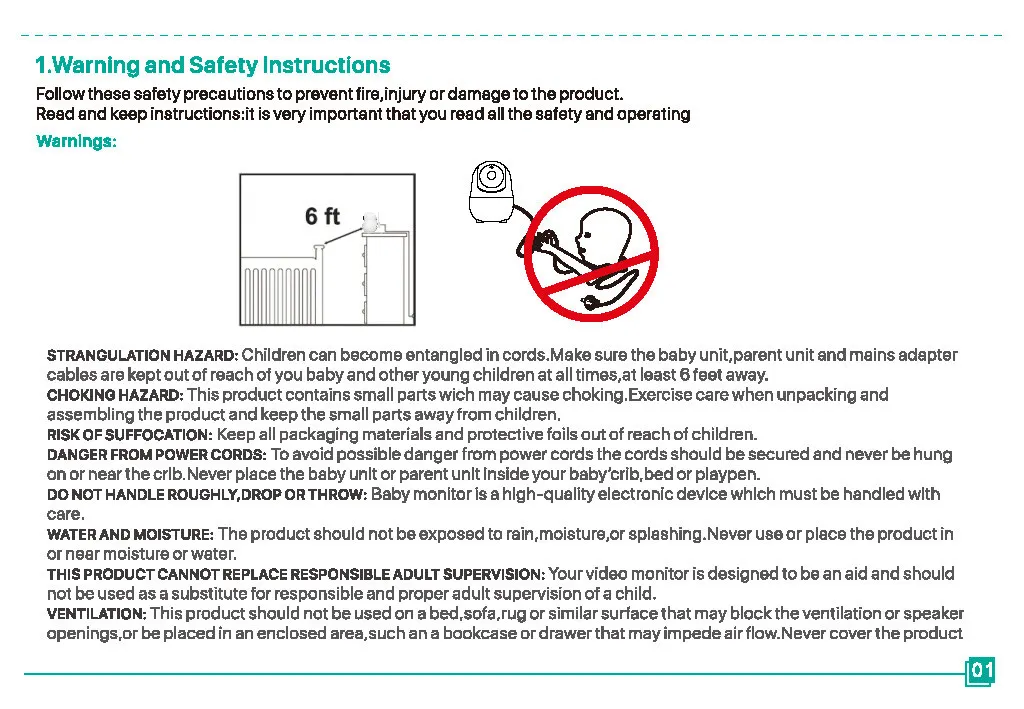 1.Warning and Safety Instructions

Follow these safety precautions to prevent fire,injury or damage to the product.
Read and keep instructions:it is very important that you read all the safety and operating

Warnings:

6 ft

STRANGULATION HAZARD: Children can become entangled in cords.Make sure the baby unit,parent unit and mains adapter cables are kept out of reach of you baby and other young children at all times,at least 6 feet away.
CHOKING HAZARD: This product contains small parts wich may cause choking.Exercise care when unpacking and assembling the product and keep the small parts away from children.
RISK OF SUFFOCATION: Keep all packaging materials and protective foils out of reach of children.
DANGER FROM POWER CORDS: To avoid possible danger from power cords the cords should be secured and never be hung on or near the crib.Never place the baby unit or parent unit inside your baby'crib,bed or playpen.
DO NOT HANDLE ROUGHLY,DROP OR THROW: Baby monitor is a high-quality electronic device which must be handled with care.
WATER AND MOISTURE: The product should not be exposed to rain,moisture,or splashing.Never use or place the product in or near moisture or water.
THIS PRODUCT CANNOT REPLACE RESPONSIBLE ADULT SUPERVISION: Your video monitor is designed to be an aid and should not be used as a substitute for responsible and proper adult supervision of a child.
VENTILATION: This product should not be used on a bed,sofa,rug or similar surface that may block the ventilation or speaker openings,or be placed in an enclosed area,such an a bookcase or drawer that may impede air flow.Never cover the product

01