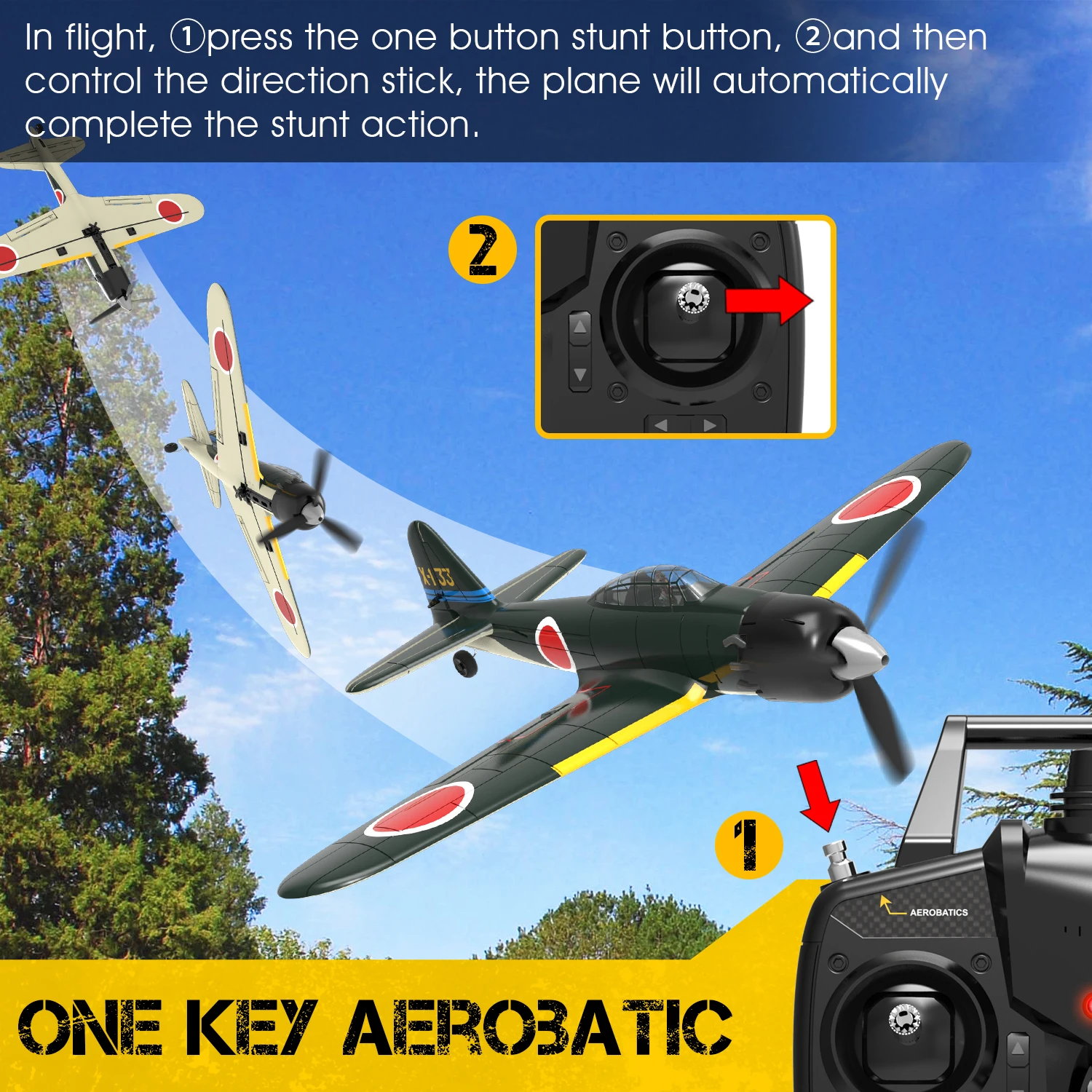 In flight, ①press the one button stunt button, ②and then control the direction stick, the plane will automatically complete the stunt action.

2

X-133

1

AEROBATICS

ONE KEY AEROBATIC