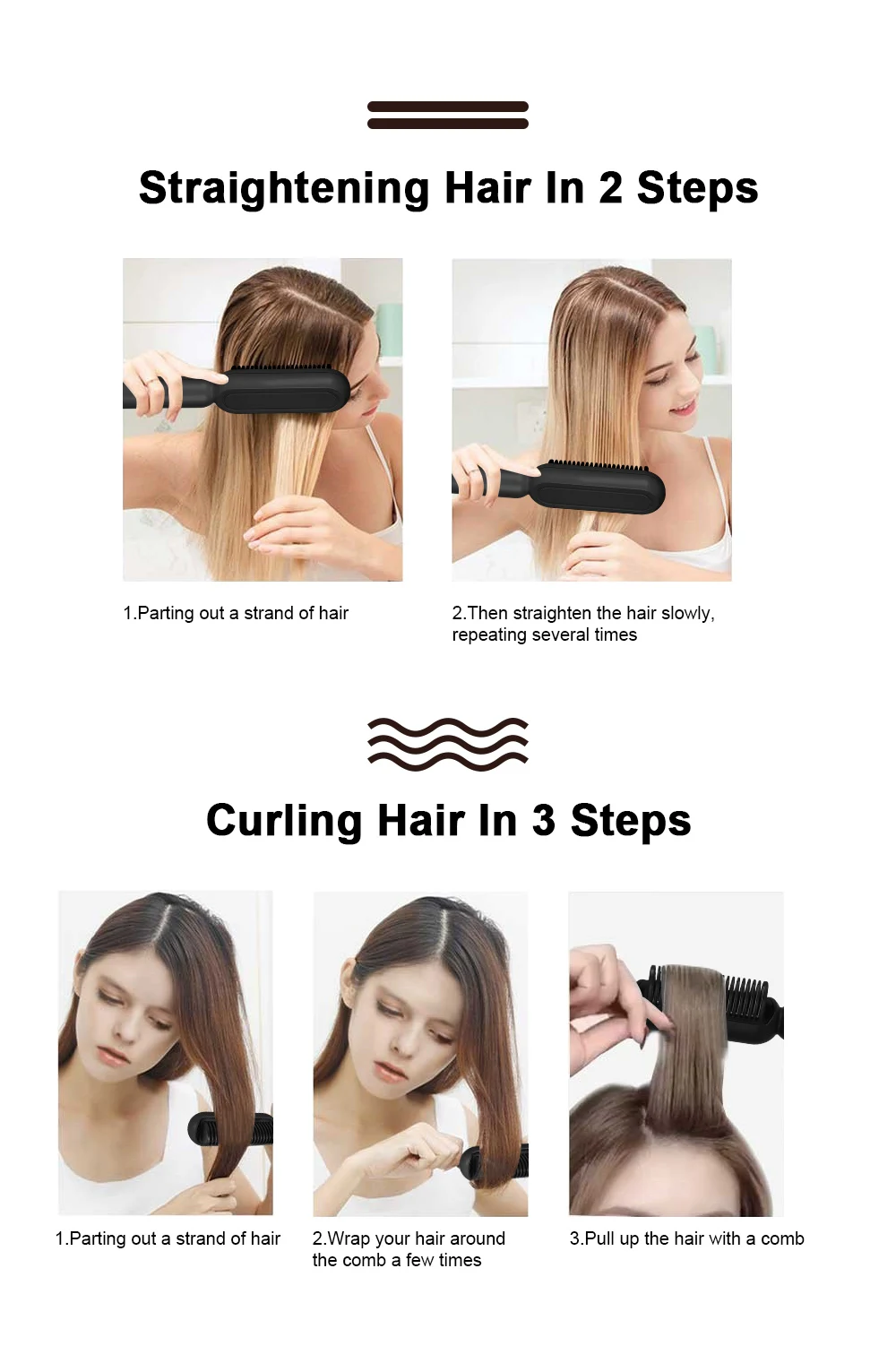 Straightening Hair In 2 Steps

1.Parting out a strand of hair

2.Then straighten the hair slowly, repeating several times

Curling Hair In 3 Steps

1.Parting out a strand of hair

2.Wrap your hair around the comb a few times

3.Pull up the hair with a comb