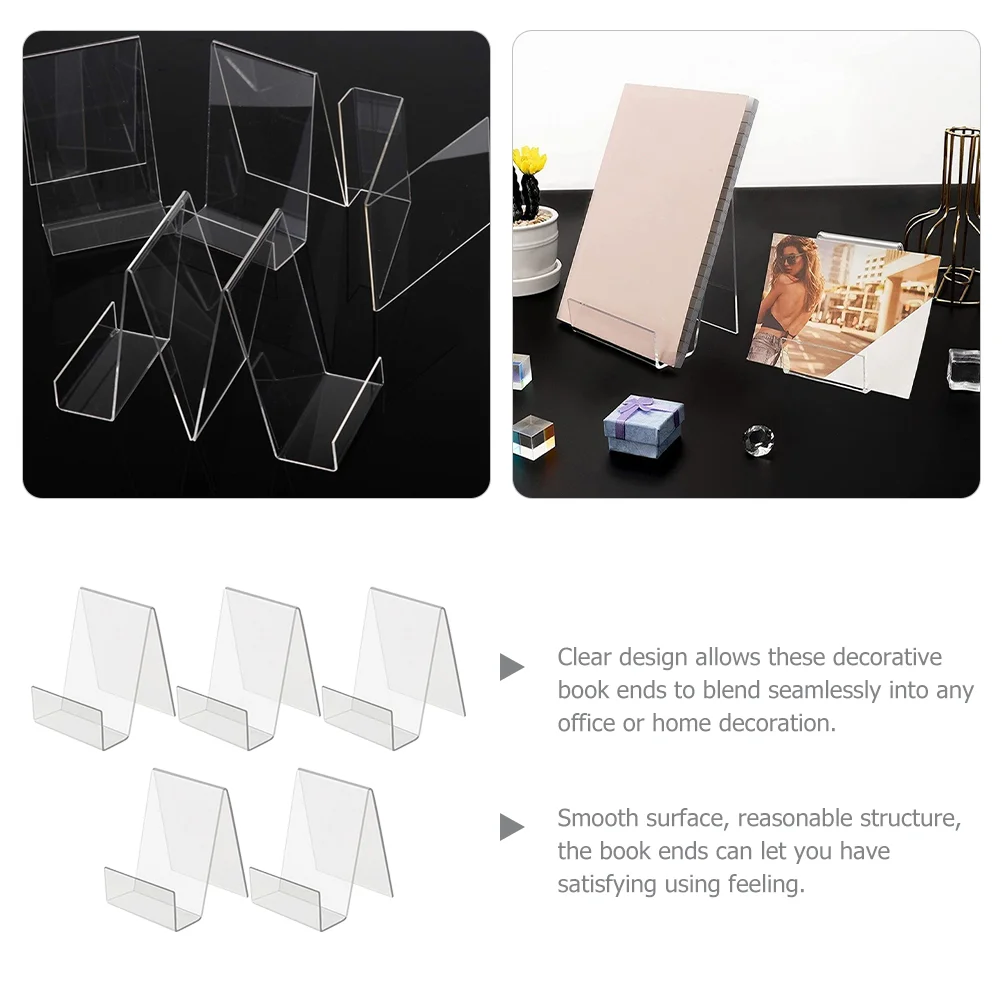 Clear design allows these decorative book ends to blend seamlessly into any office or home decoration.

Smooth surface, reasonable structure, the book ends can let you have satisfying using feeling.