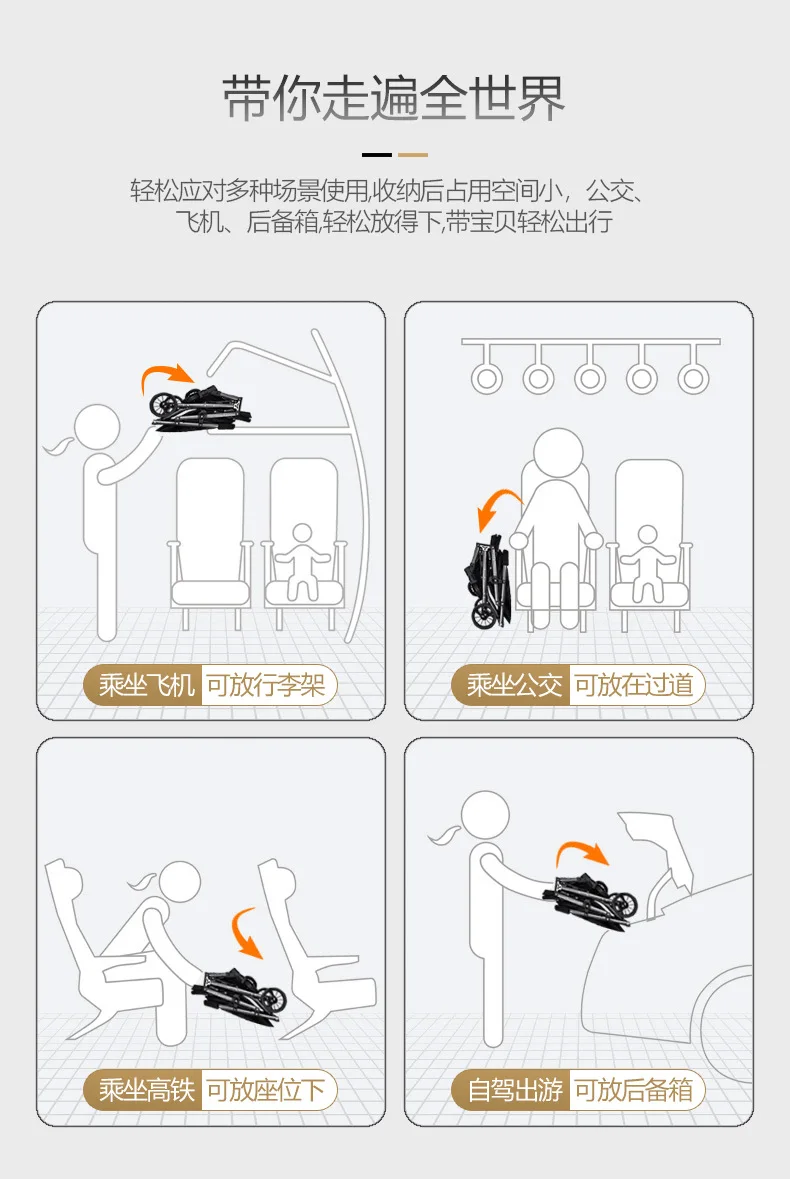 带你走遍全世界

轻松应对多种场景使用,收纳后占用空间小，公交、飞机、后备箱,轻松放得下,带宝贝轻松出行

乘坐飞机 可放行李架

乘坐公交 可放在过道

乘坐高铁 可放座位下

自驾出游 可放后备箱