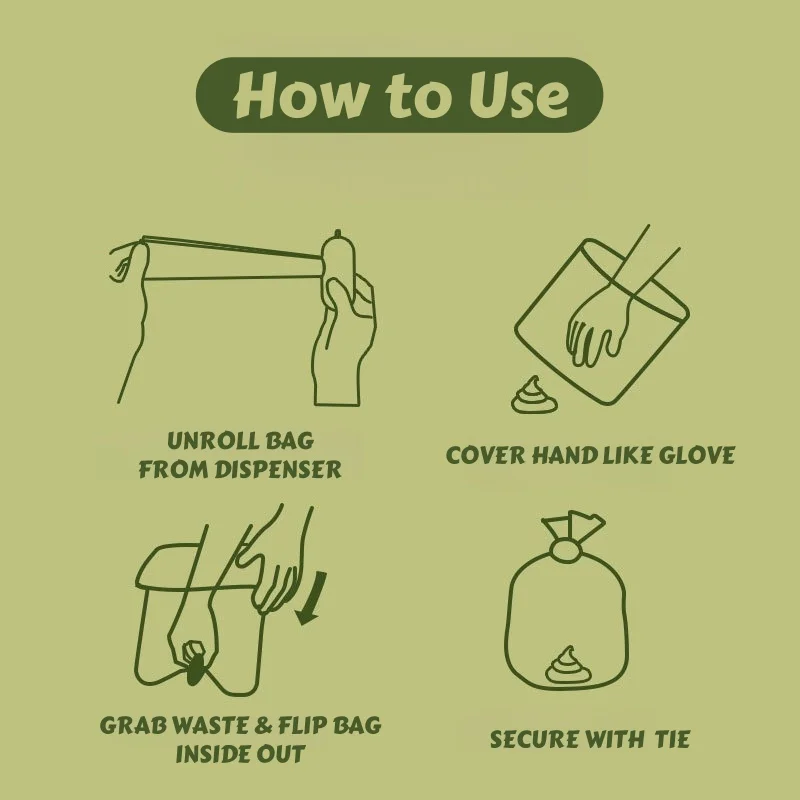 How to Use

UNROLL BAG FROM DISPENSER

COVER HAND LIKE GLOVE

GRAB WASTE & FLIP BAG INSIDE OUT

SECURE WITH TIE