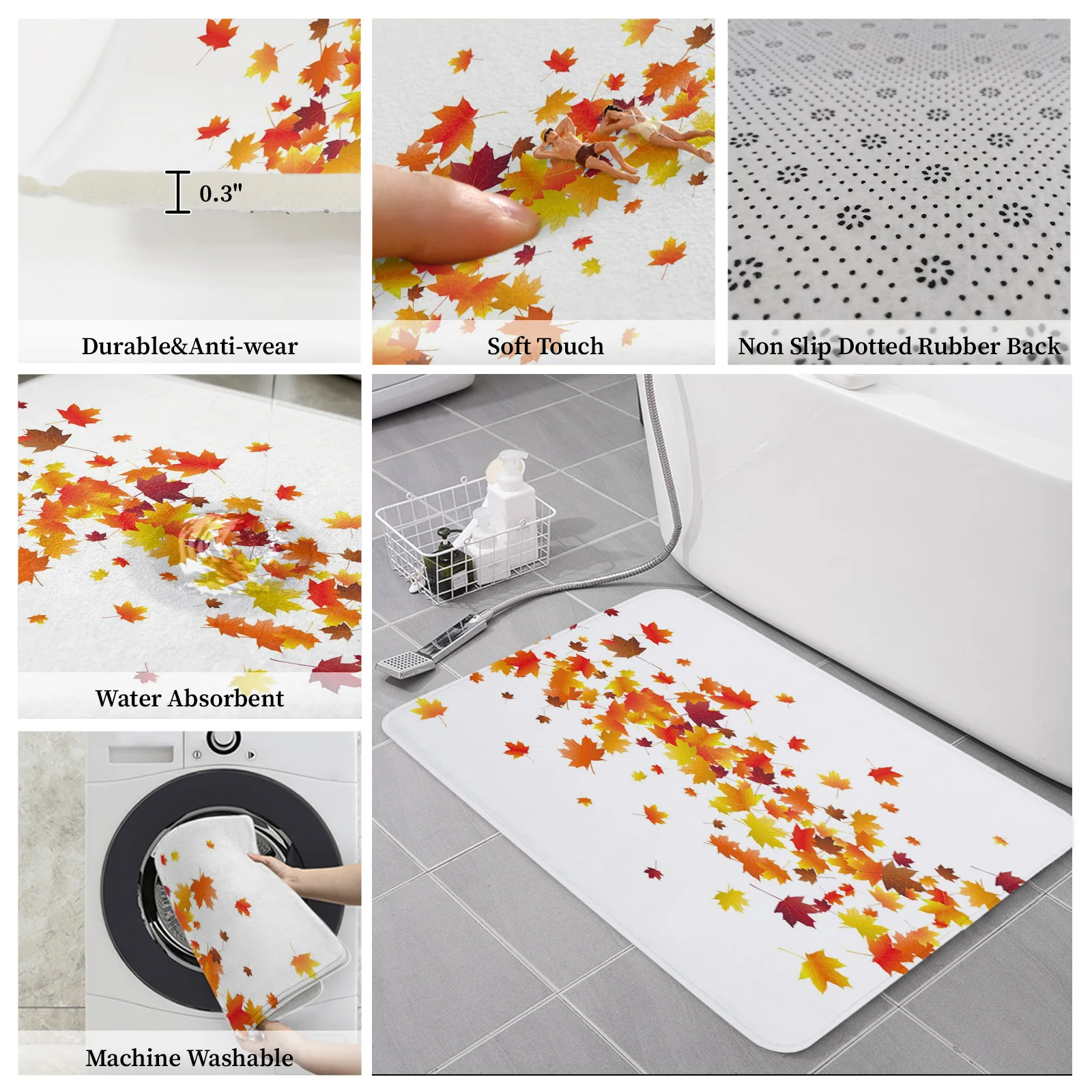 0.3"

Durable&Anti-wear

Soft Touch

Non Slip Dotted Rubber Back

Water Absorbent

Machine Washable