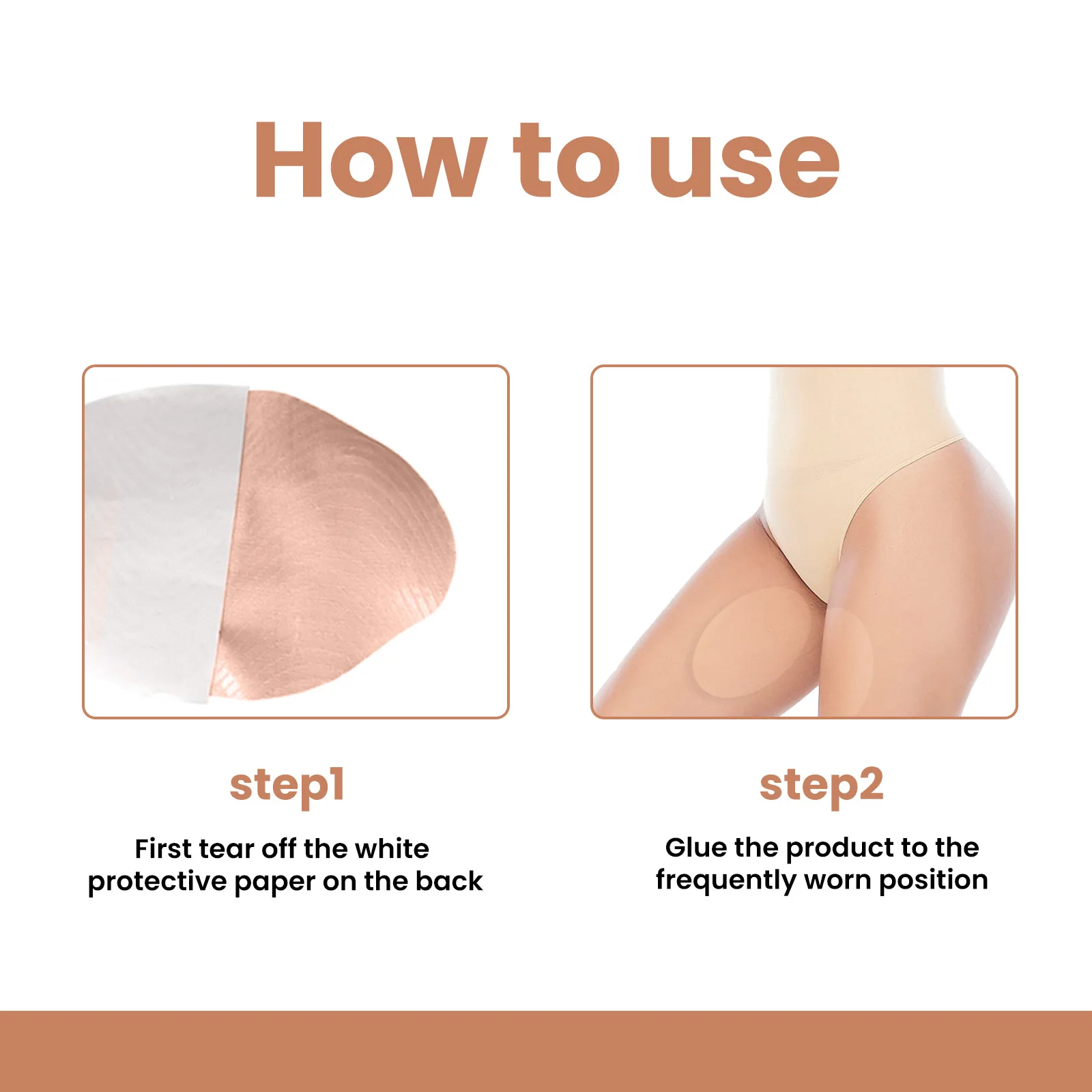 How to use

step1

First tear off the white protective paper on the back

step2

Glue the product to the frequently worn position