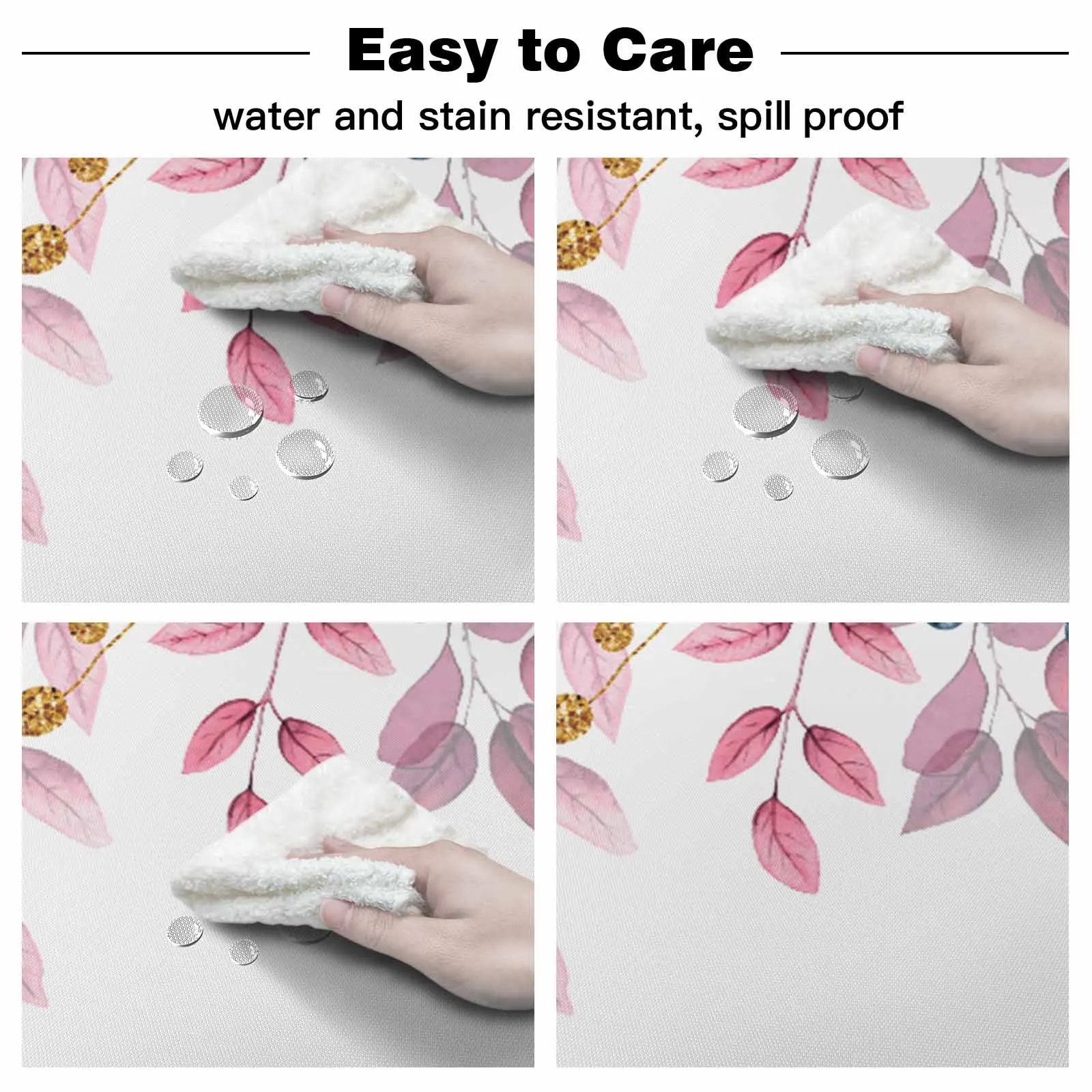 Easy to Care

water and stain resistant, spill proof