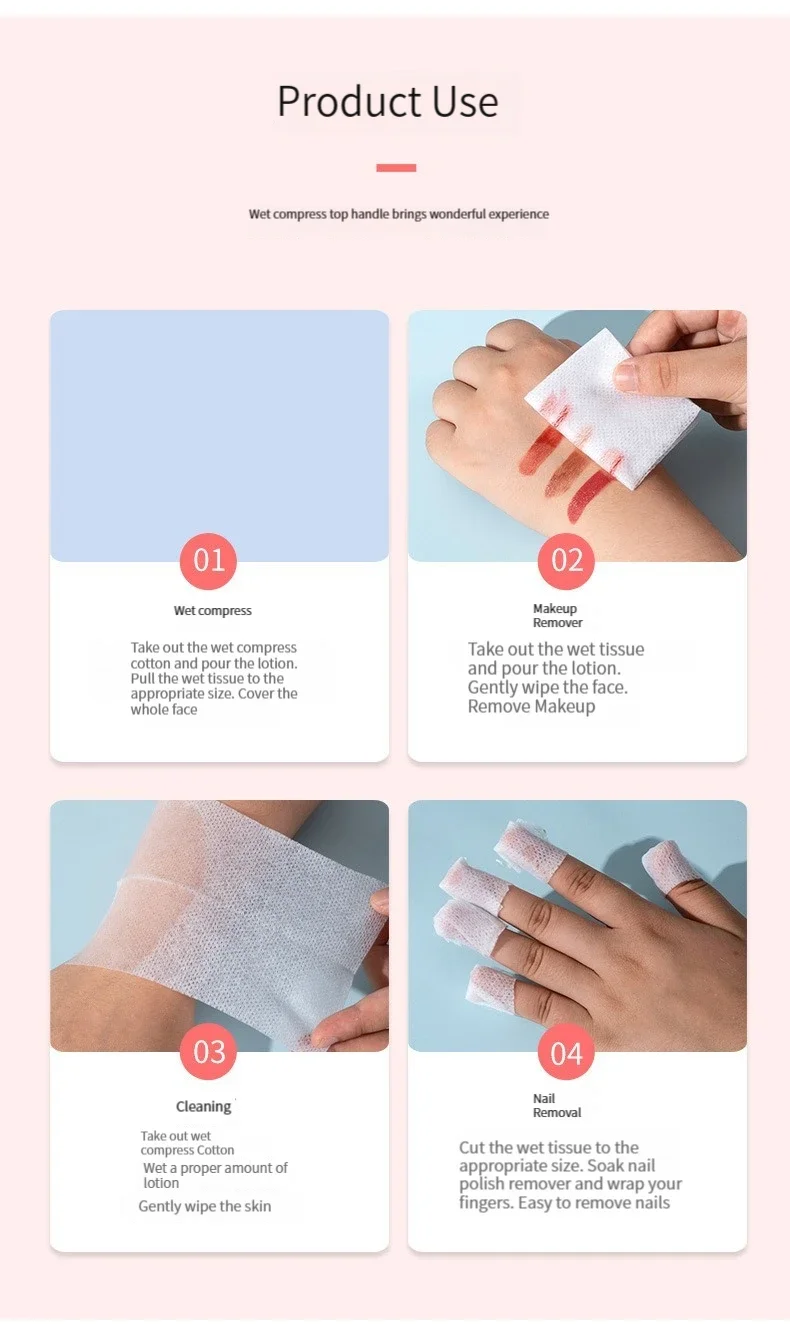 Product Use

Wet compress top handle brings wonderful experience

01

Wet compress

Take out the wet compress cotton and pour the lotion. Pull the wet tissue to the appropriate size. Cover the whole face

02

Makeup Remover

Take out the wet tissue and pour the lotion. Gently wipe the face. Remove Makeup

03

Cleaning

Take out wet compress Cotton

Wet a proper amount of lotion

Gently wipe the skin

04

Nail Removal

Cut the wet tissue to the appropriate size. Soak nail polish remover and wrap your fingers. Easy to remove nails