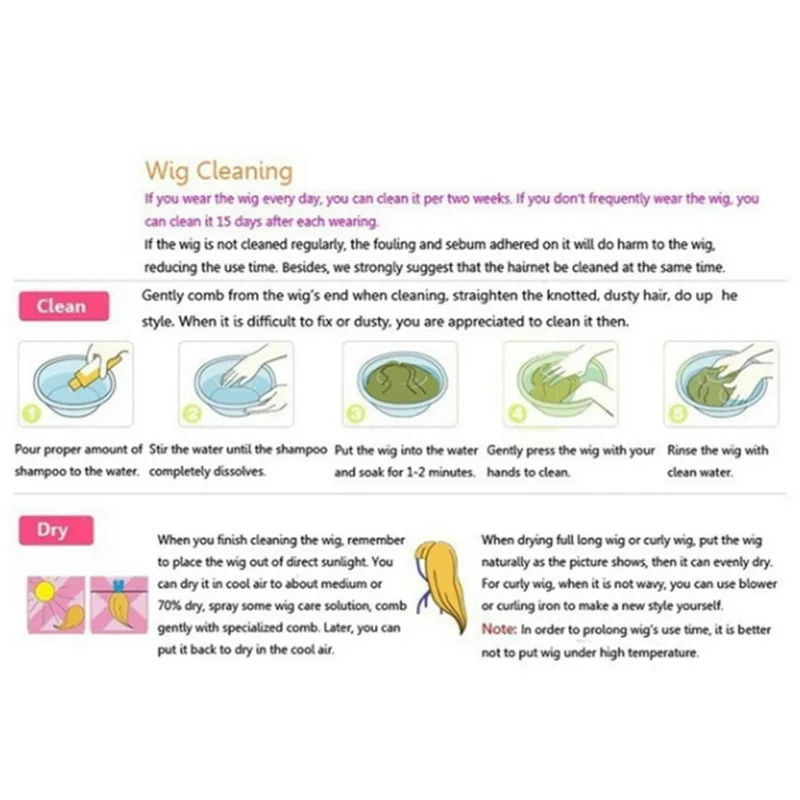 Wig Cleaning
If you wear the wig every day, you can clean it per two weeks. If you don't frequently wear the wig, you can clean it 15 days after each wearing.
If the wig is not cleaned regularly, the fouling and sebum adhered on it will do harm to the wig, reducing the use time. Besides, we strongly suggest that the hairnet be cleaned at the same time.

Clean
Gently comb from the wig's end when cleaning, straighten the knotted, dusty hair, do up he style. When it is difficult to fix or dusty, you are appreciated to clean it then.

1
Pour proper amount of shampoo to the water.

2
Stir the water until the shampoo completely dissolves.

3
Put the wig into the water and soak for 1-2 minutes.

4
Gently press the wig with your hands to clean.

5
Rinse the wig with clean water.

Dry
When you finish cleaning the wig, remember to place the wig out of direct sunlight. You can dry it in cool air to about medium or 70% dry, spray some wig care solution, comb gently with specialized comb. Later, you can put it back to dry in the cool air.

When drying full long wig or curly wig, put the wig naturally as the picture shows, then it can evenly dry. For curly wig, when it is not wavy, you can use blower or curling iron to make a new style yourself.
Note: In order to prolong wig's use time, it is better not to put wig under high temperature.