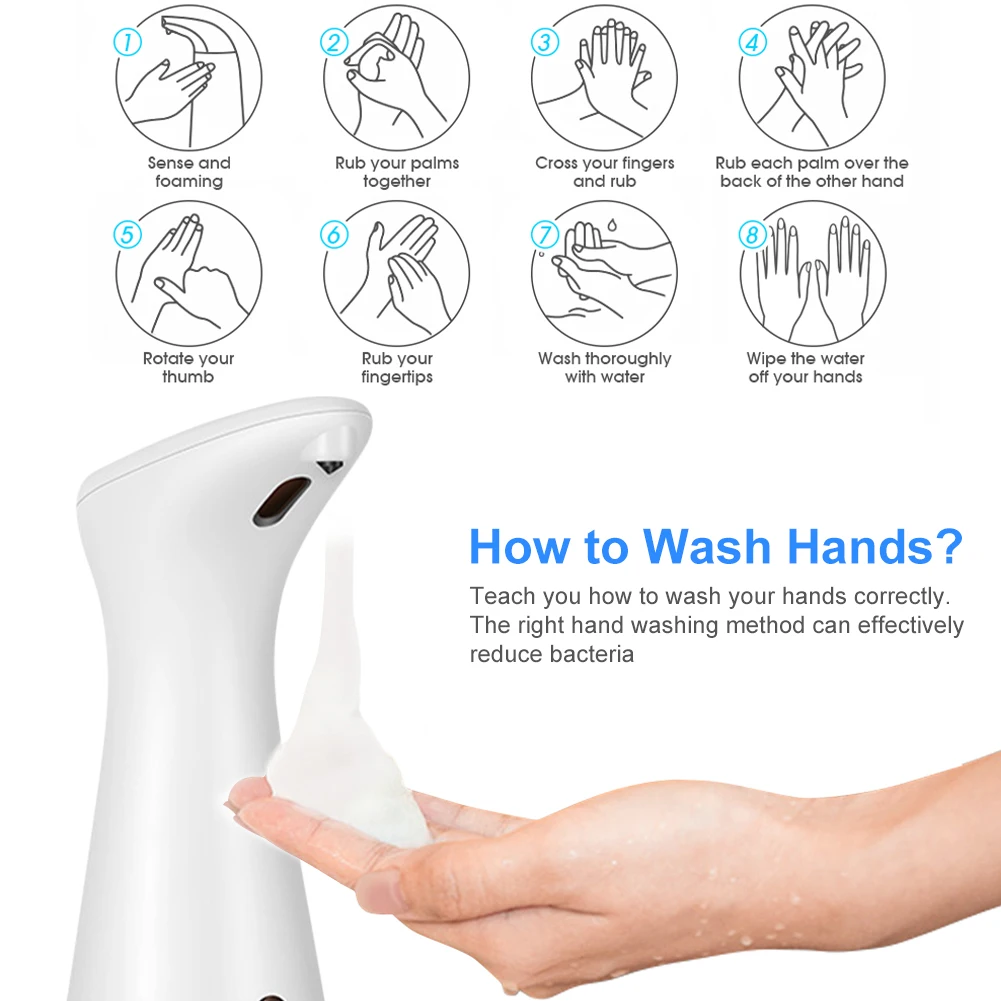 1
Sense and foaming

2
Rub your palms together

3
Cross your fingers and rub

4
Rub each palm over the back of the other hand

5
Rotate your thumb

6
Rub your fingertips

7
Wash thoroughly with water

8
Wipe the water off your hands

How to Wash Hands?

Teach you how to wash your hands correctly. The right hand washing method can effectively reduce bacteria