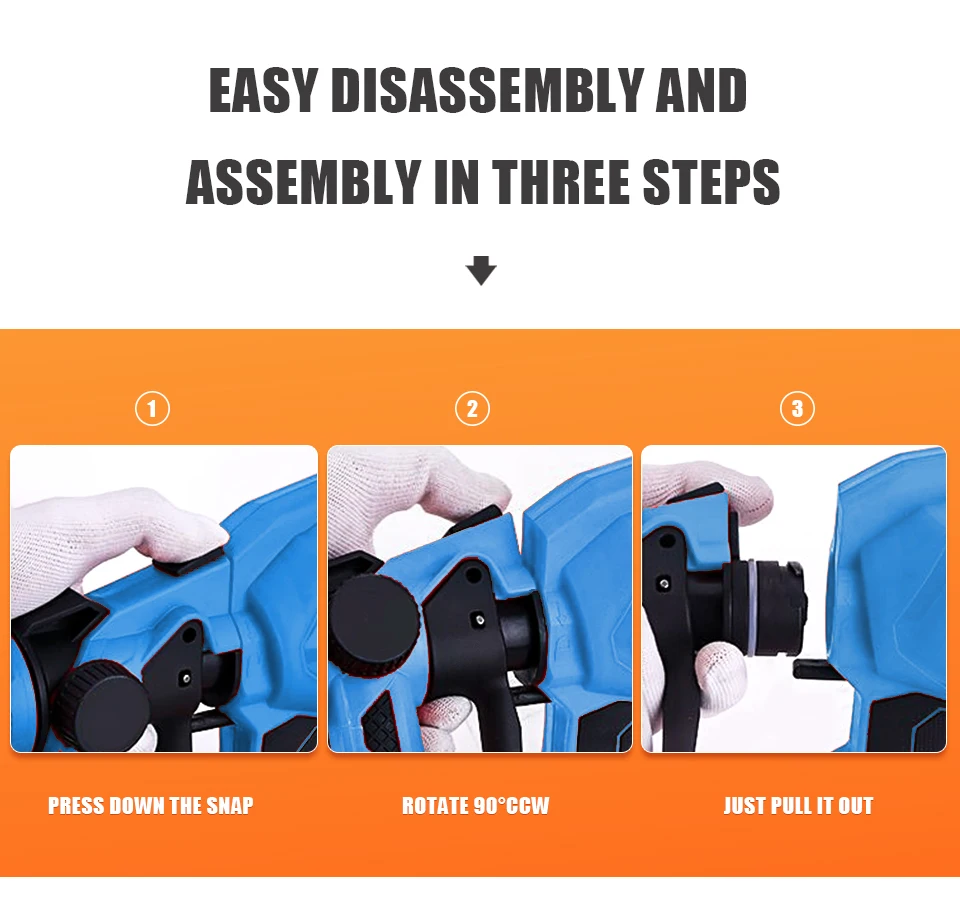 EASY DISASSEMBLY AND ASSEMBLY IN THREE STEPS

1

2

3

PRESS DOWN THE SNAP

ROTATE 90°CCW

JUST PULL IT OUT