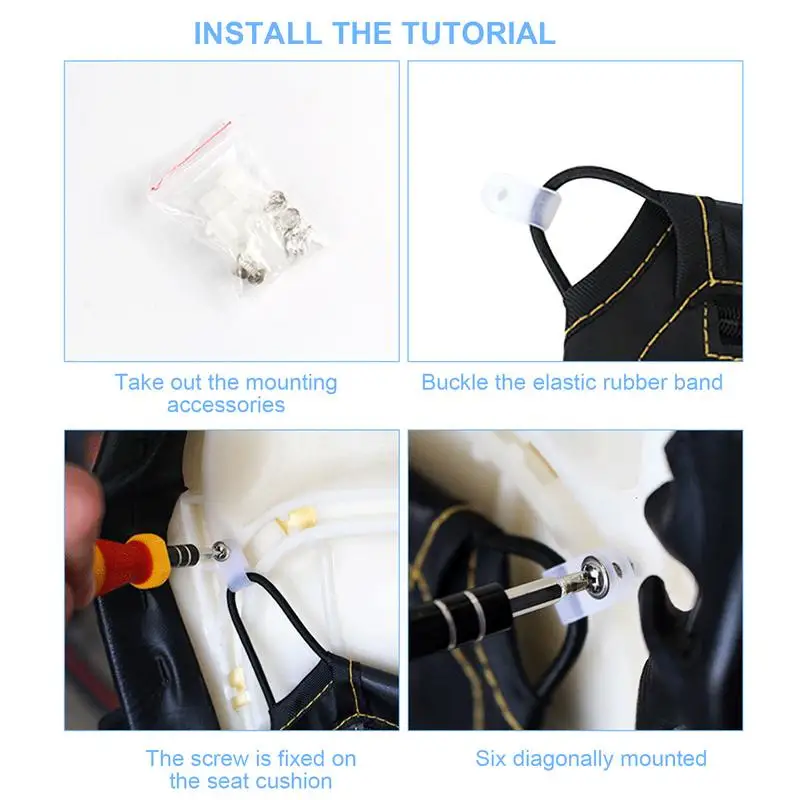 INSTALL THE TUTORIAL

Take out the mounting accessories

Buckle the elastic rubber band

The screw is fixed on the seat cushion

Six diagonally mounted