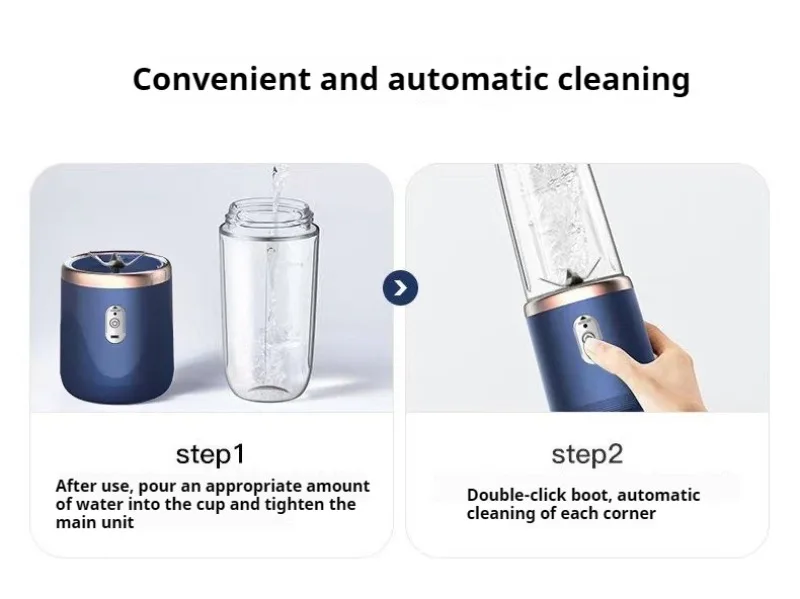 Convenient and automatic cleaning

step1

After use, pour an appropriate amount of water into the cup and tighten the main unit

step2

Double-click boot, automatic cleaning of each corner