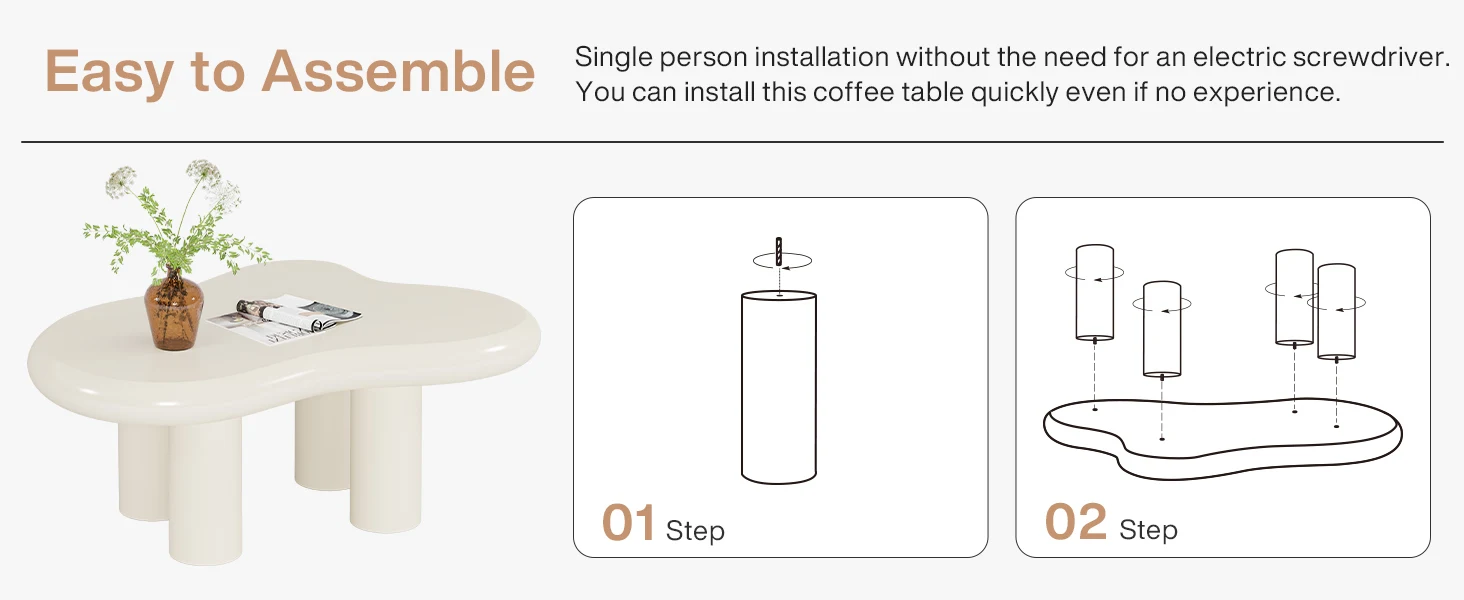 Easy to Assemble

Single person installation without the need for an electric screwdriver. You can install this coffee table quickly even if no experience.

01 Step

02 Step