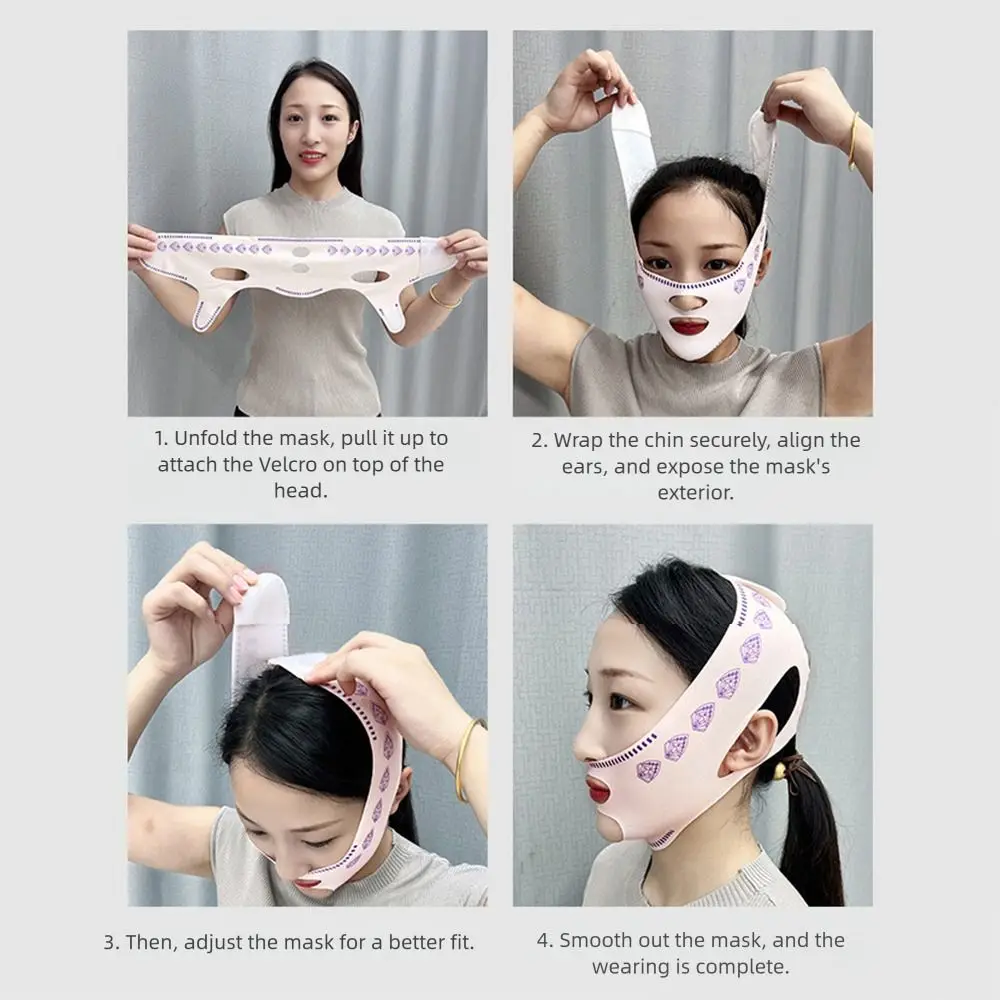 1. Unfold the mask, pull it up to attach the Velcro on top of the head.

2. Wrap the chin securely, align the ears, and expose the mask's exterior.

3. Then, adjust the mask for a better fit.

4. Smooth out the mask, and the wearing is complete.