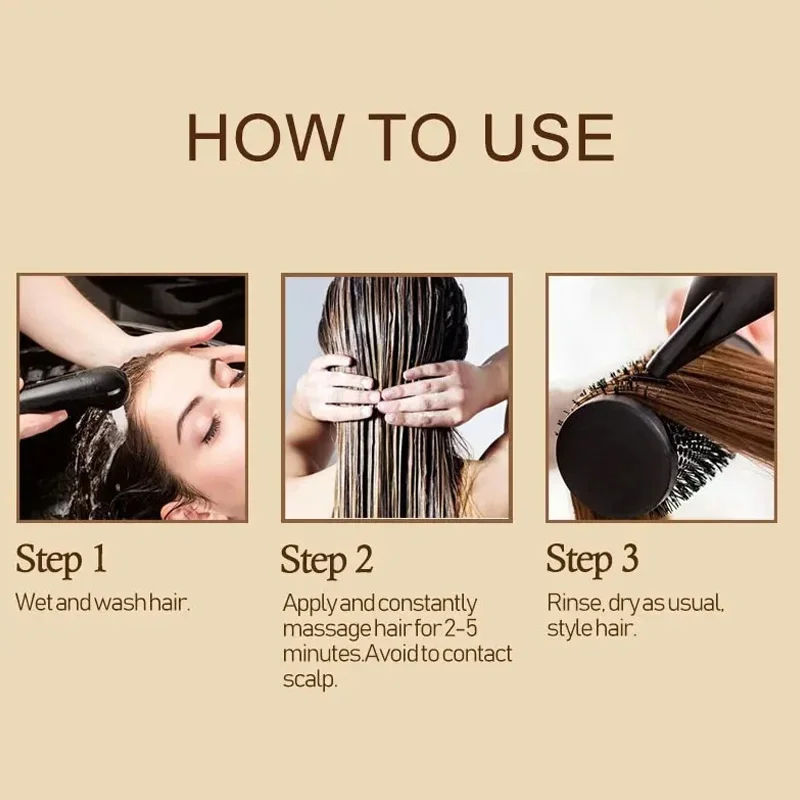 HOW TO USE

Step 1

Wet and wash hair.

Step 2

Apply and constantly massage hair for 2-5 minutes.Avoid to contact scalp.

Step 3

Rinse, dry as usual, style hair.