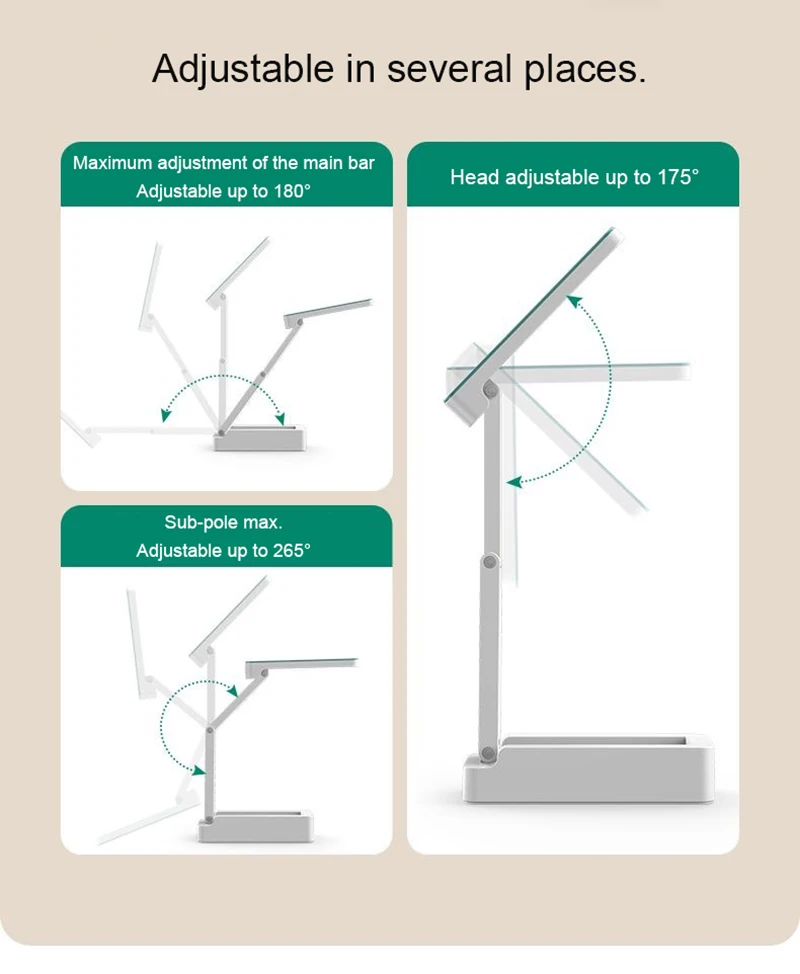 Adjustable in several places.

Maximum adjustment of the main bar
Adjustable up to 180°

Sub-pole max.
Adjustable up to 265°

Head adjustable up to 175°