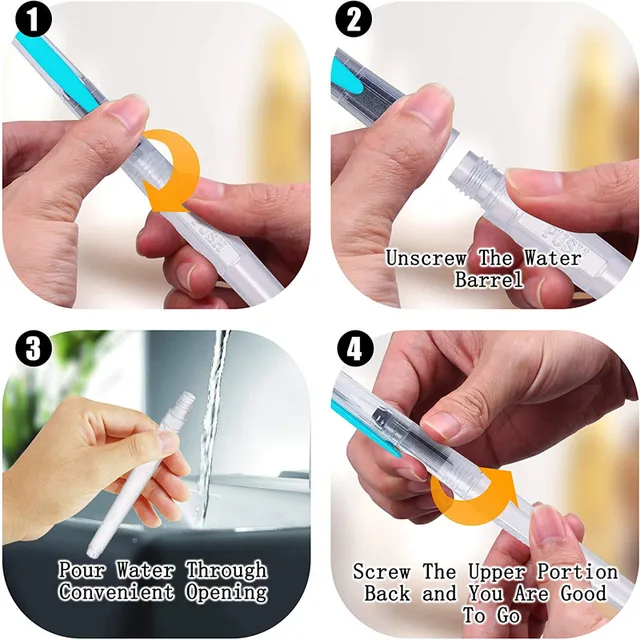 1

PUSH

2

PUSH

Unscrew The Water Barrel

3

Pour Water Through Convenient Opening

4

Screw The Upper Portion Back and You Are Good To Go