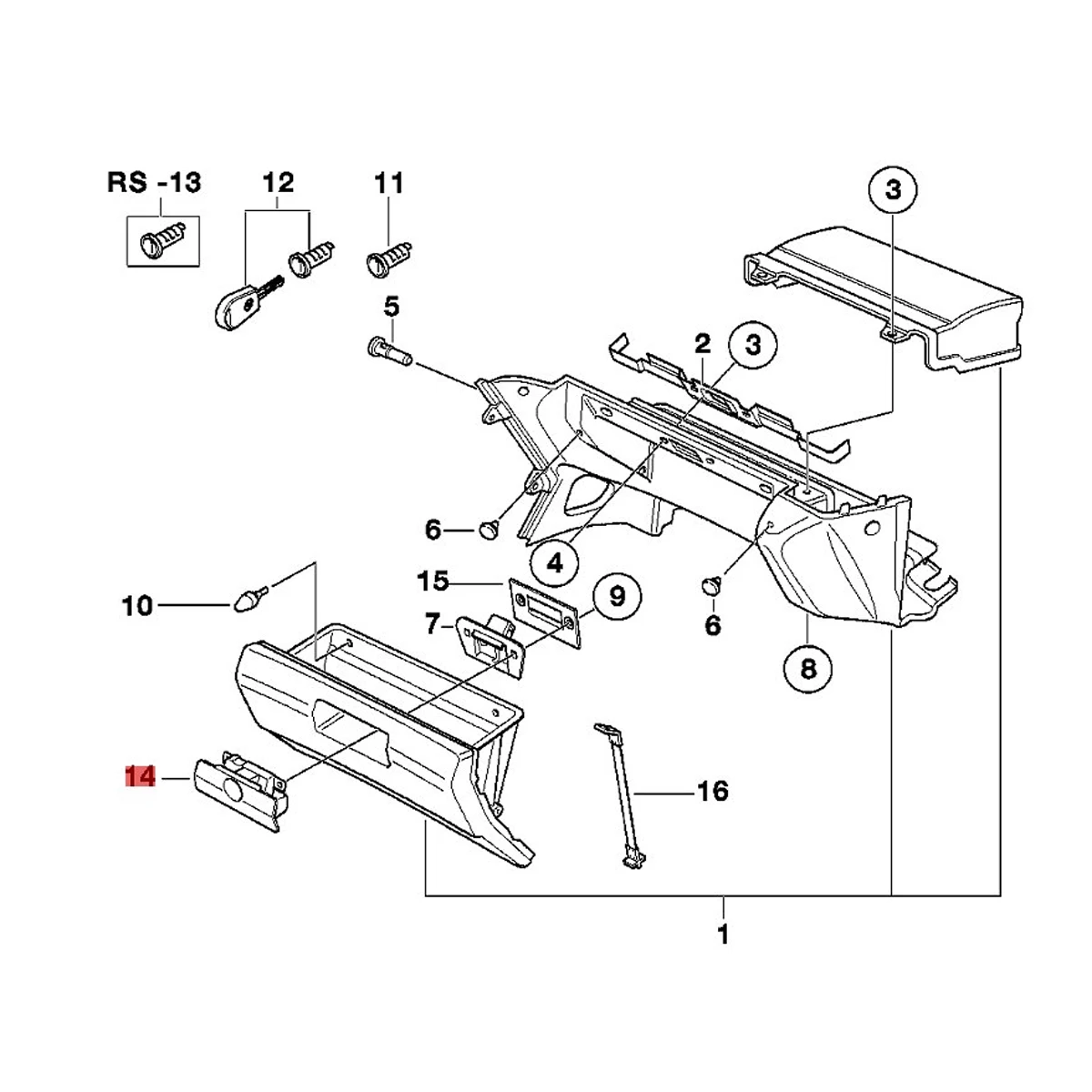 RS -13
12
11
3
5
2
3
6
4
15
9
10
7
6
8
14
16
1