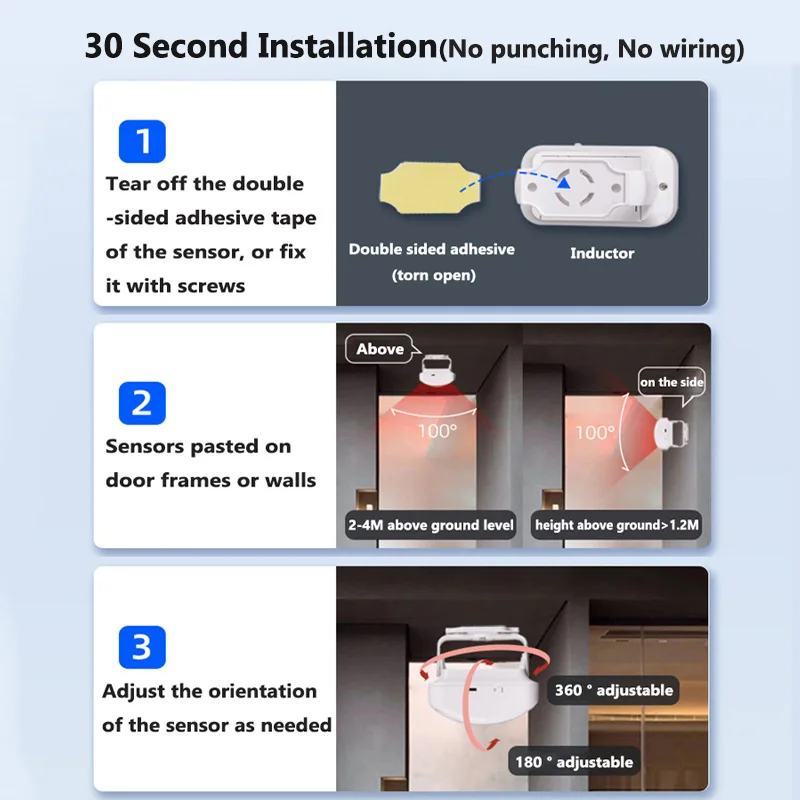 30 Second Installation(No punching, No wiring)

1

Tear off the double -sided adhesive tape of the sensor, or fix it with screws

Double sided adhesive (torn open)

Inductor

2

Sensors pasted on door frames or walls

Above

100°

2-4M above ground level

on the side

100°

height above ground>1.2M

3

Adjust the orientation of the sensor as needed

360 ° adjustable

180 ° adjustable