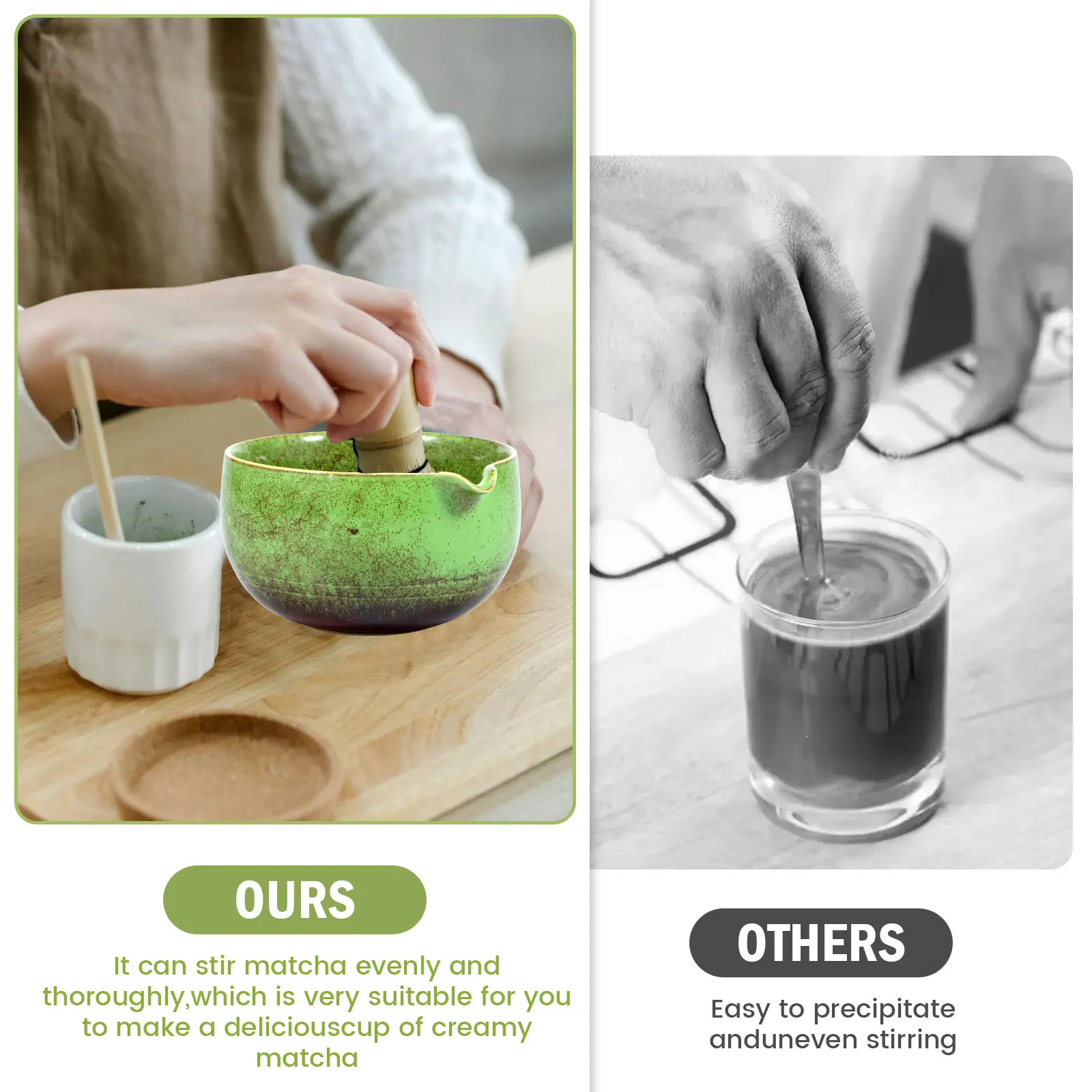 OURS

It can stir matcha evenly and thoroughly,which is very suitable for you to make a deliciouscup of creamy matcha

OTHERS

Easy to precipitate anduneven stirring