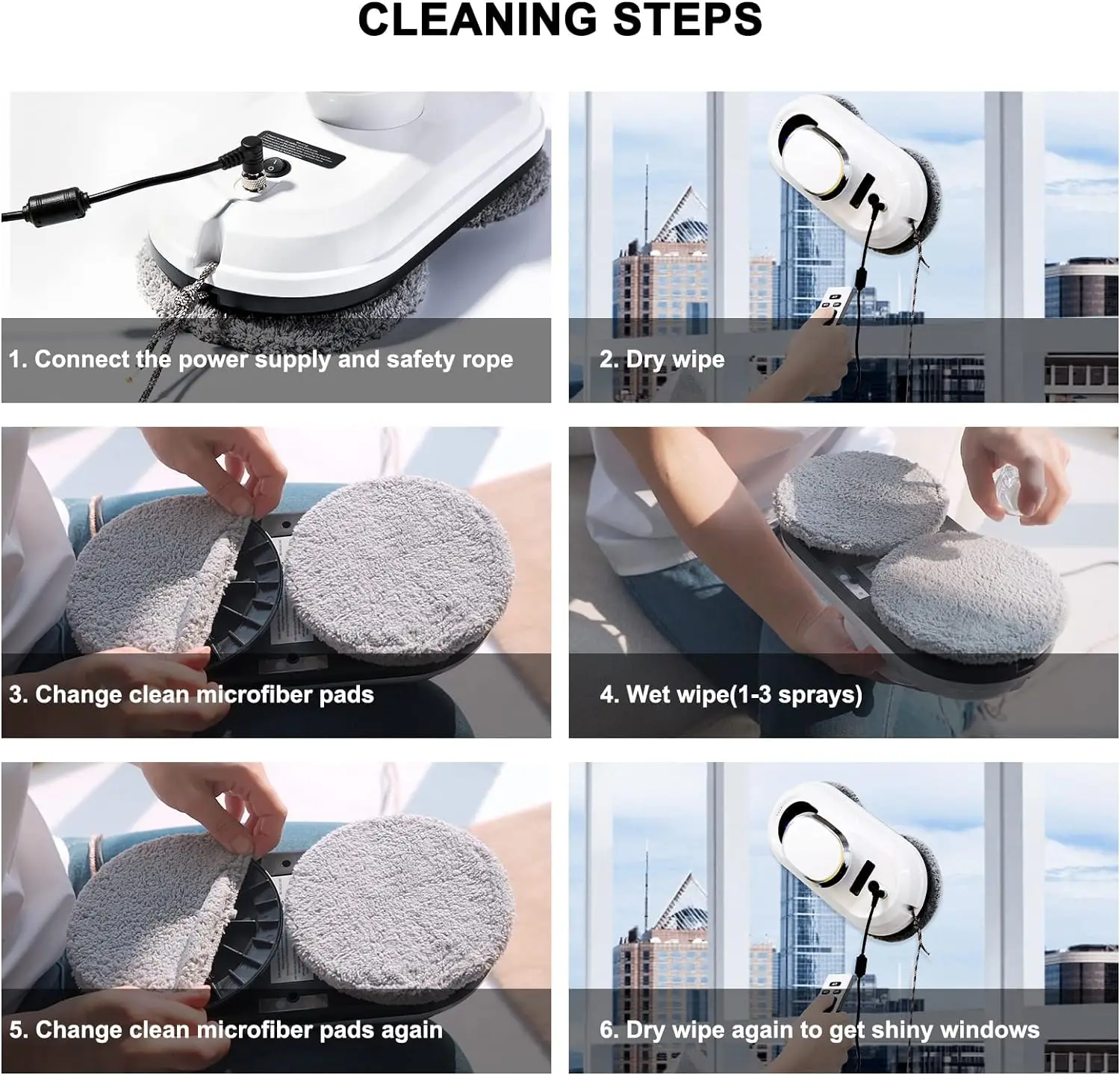 CLEANING STEPS

1. Connect the power supply and safety rope

2. Dry wipe

3. Change clean microfiber pads

4. Wet wipe(1-3 sprays)

5. Change clean microfiber pads again

6. Dry wipe again to get shiny windows