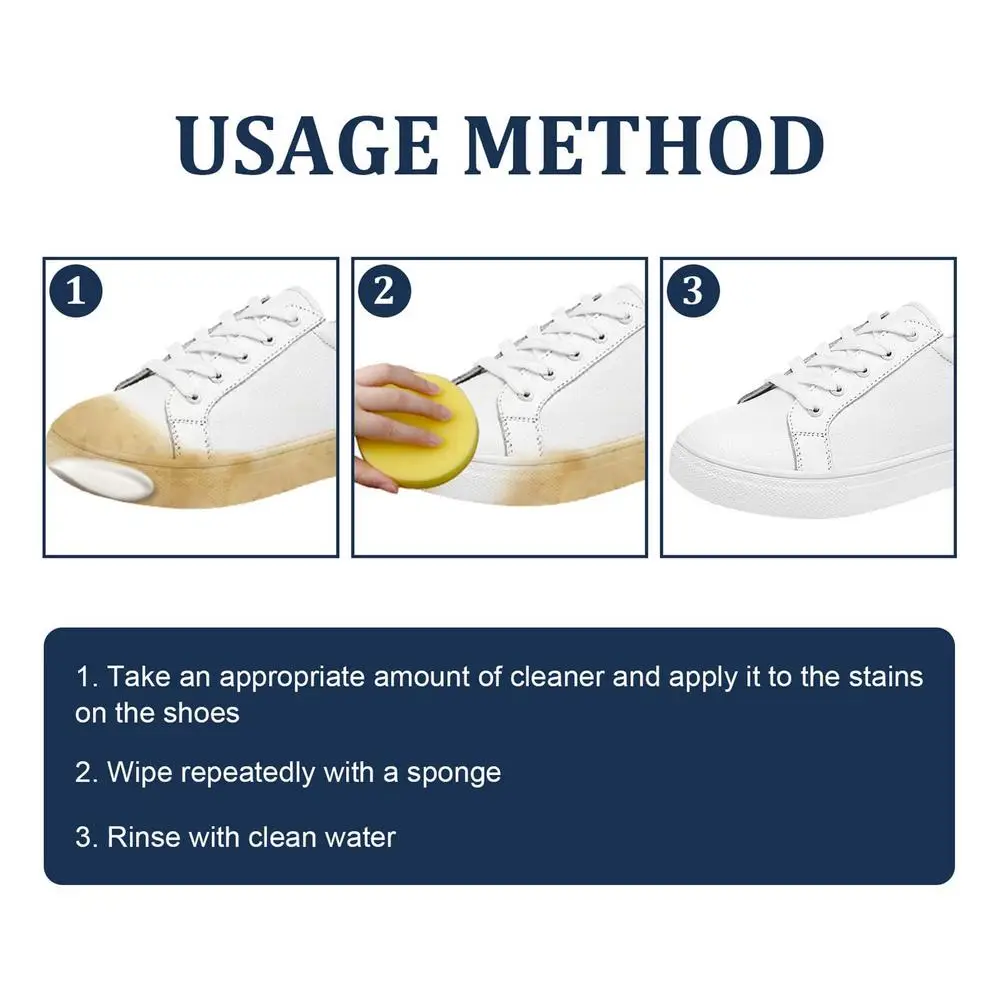 USAGE METHOD

1

2

3

1. Take an appropriate amount of cleaner and apply it to the stains on the shoes

2. Wipe repeatedly with a sponge

3. Rinse with clean water