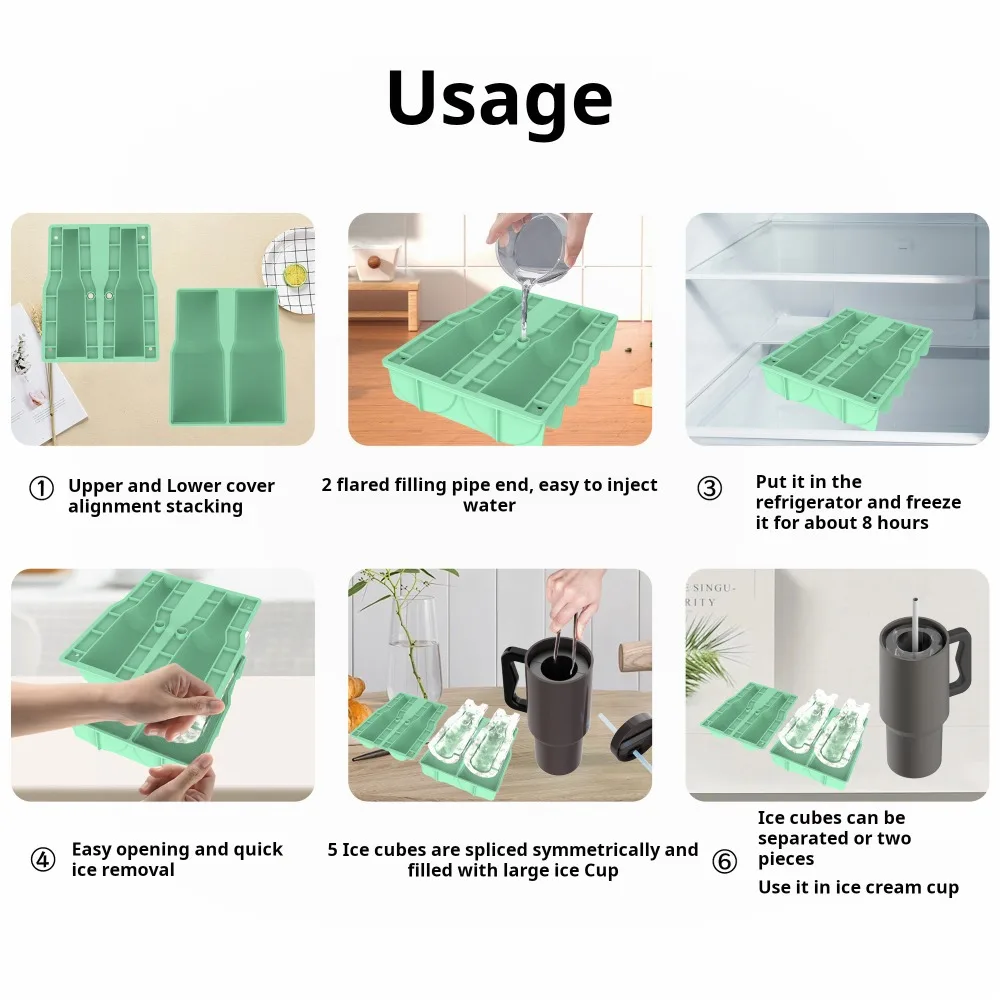 Usage

① Upper and Lower cover alignment stacking

2 flared filling pipe end, easy to inject water

③ Put it in the refrigerator and freeze it for about 8 hours

E SINGU-
RITY

④ Easy opening and quick ice removal

5 Ice cubes are spliced symmetrically and filled with large ice Cup

⑥ Ice cubes can be separated or two pieces

Use it in ice cream cup