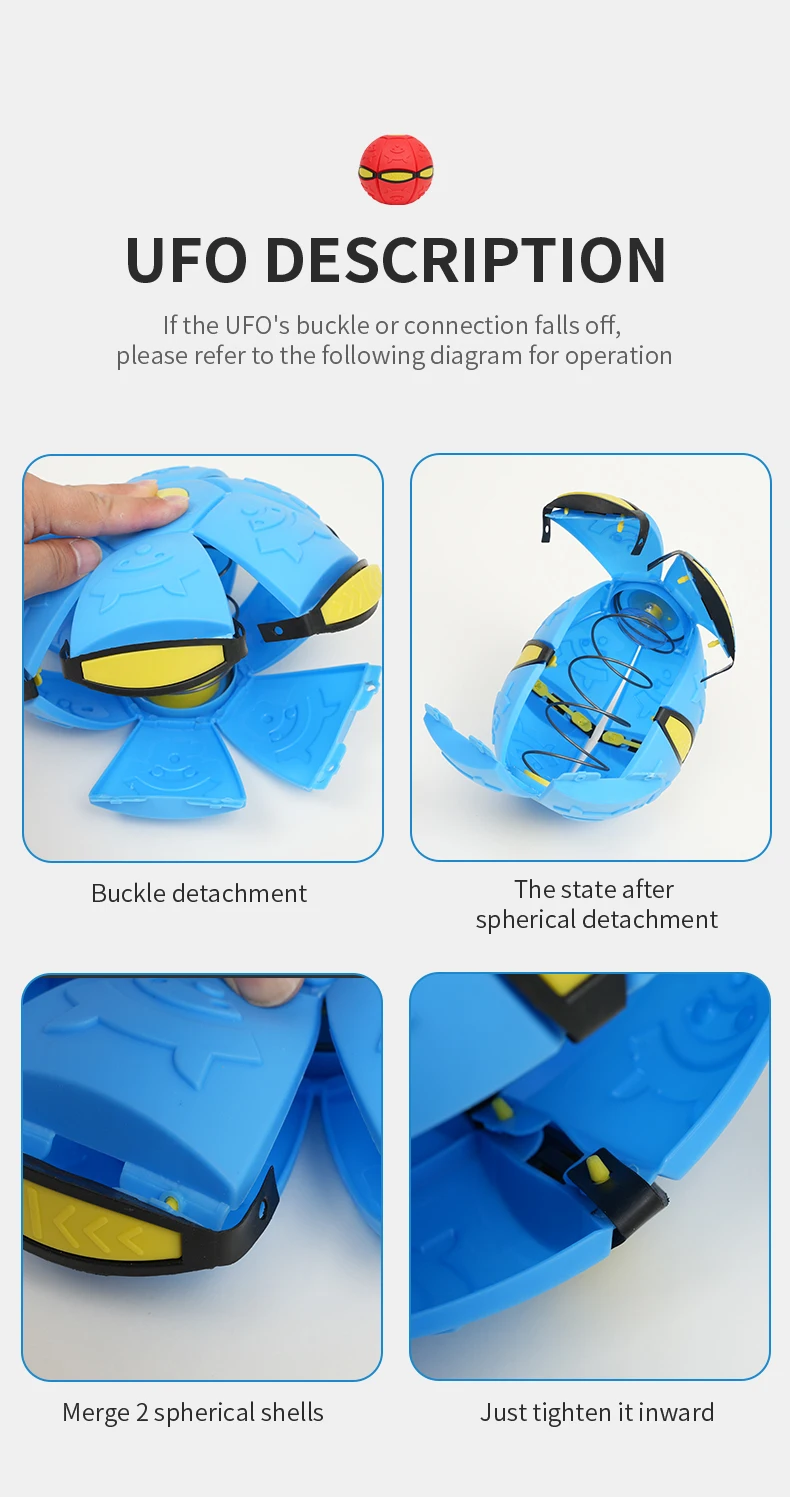 UFO DESCRIPTION

If the UFO's buckle or connection falls off, please refer to the following diagram for operation

Buckle detachment

The state after spherical detachment

Merge 2 spherical shells

Just tighten it inward