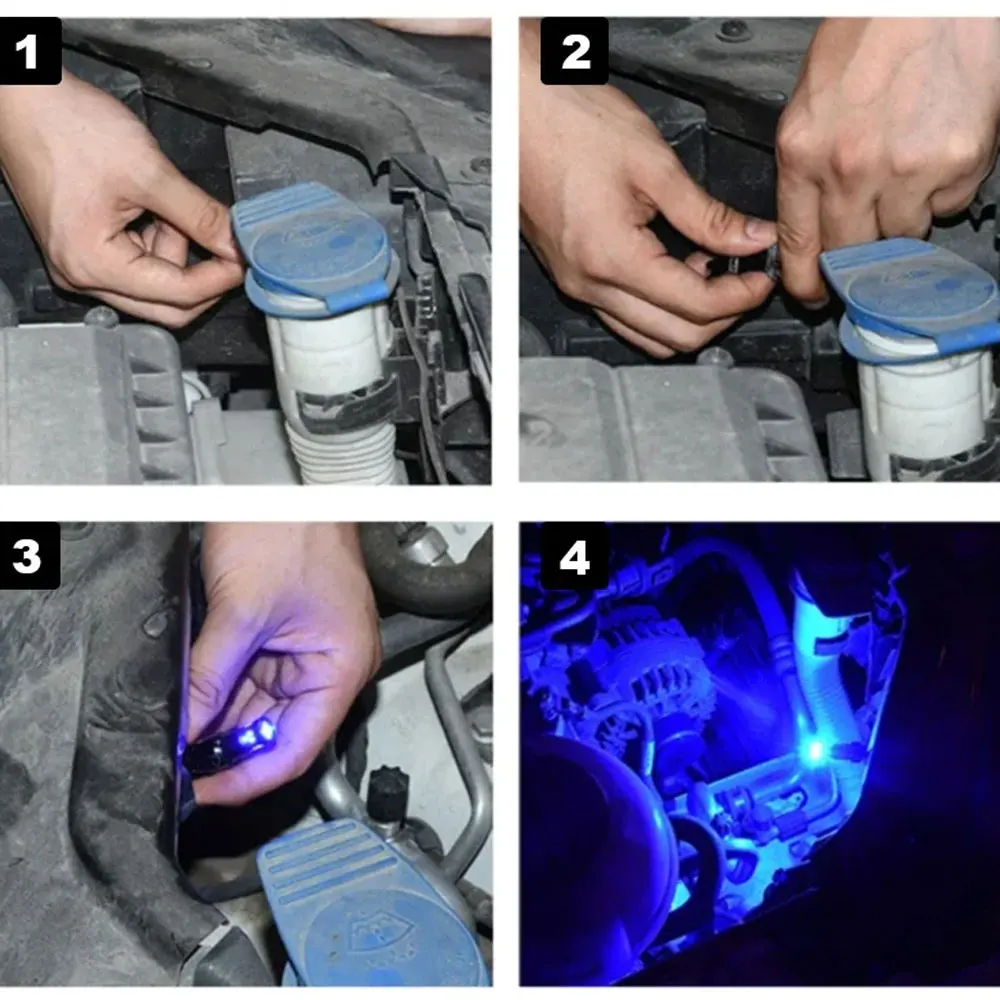 1

2

3

4