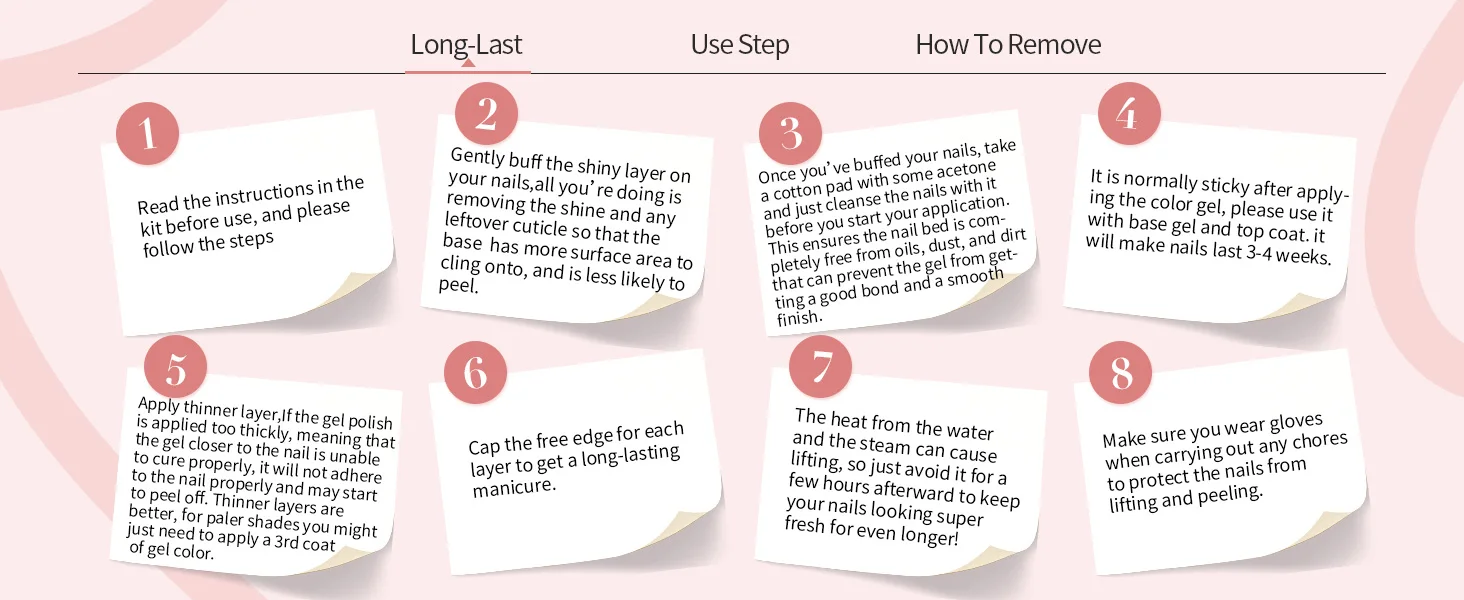 Long-Last

Use Step

How To Remove

1

Read the instructions in the kit before use, and please follow the steps

2

Gently buff the shiny layer on your nails,all you're doing is removing the shine and any leftover cuticle so that the base has more surface area to cling onto, and is less likely to peel.

3

Once you've buffed your nails, take a cotton pad with some acetone and just cleanse the nails with it before you start your application. This ensures the nail bed is completely free from oils, dust, and dirt that can prevent the gel from getting a good bond and a smooth finish.

4

It is normally sticky after applying the color gel, please use it with base gel and top coat. it will make nails last 3-4 weeks.

5

Apply thinner layer,If the gel polish is applied too thickly, meaning that the gel closer to the nail is unable to cure properly, it will not adhere to the nail properly and may start to peel off. Thinner layers are better, for paler shades you might just need to apply a 3rd coat of gel color.

6

Cap the free edge for each layer to get a long-lasting manicure.

7

The heat from the water and the steam can cause lifting, so just avoid it for a few hours afterward to keep your nails looking super fresh for even longer!

8

Make sure you wear gloves when carrying out any chores to protect the nails from lifting and peeling.