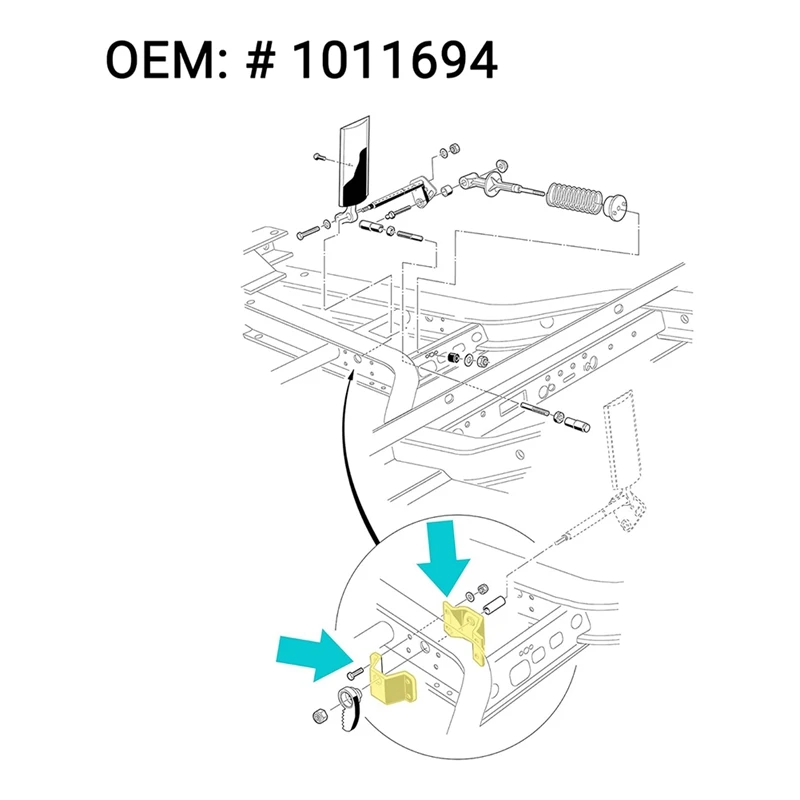 OEM: # 1011694