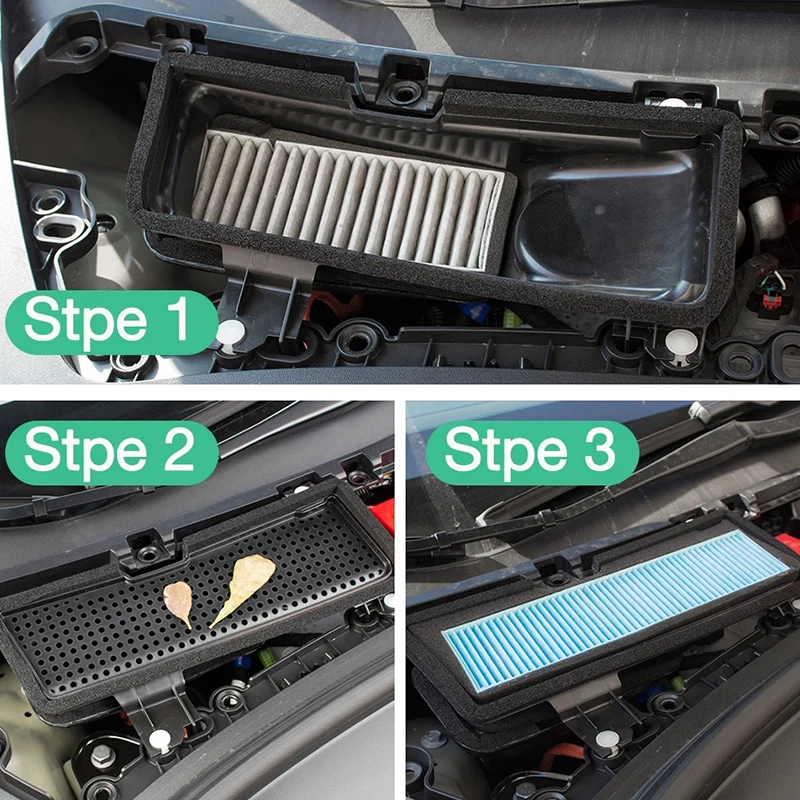 Stpe 1

Stpe 2

Stpe 3