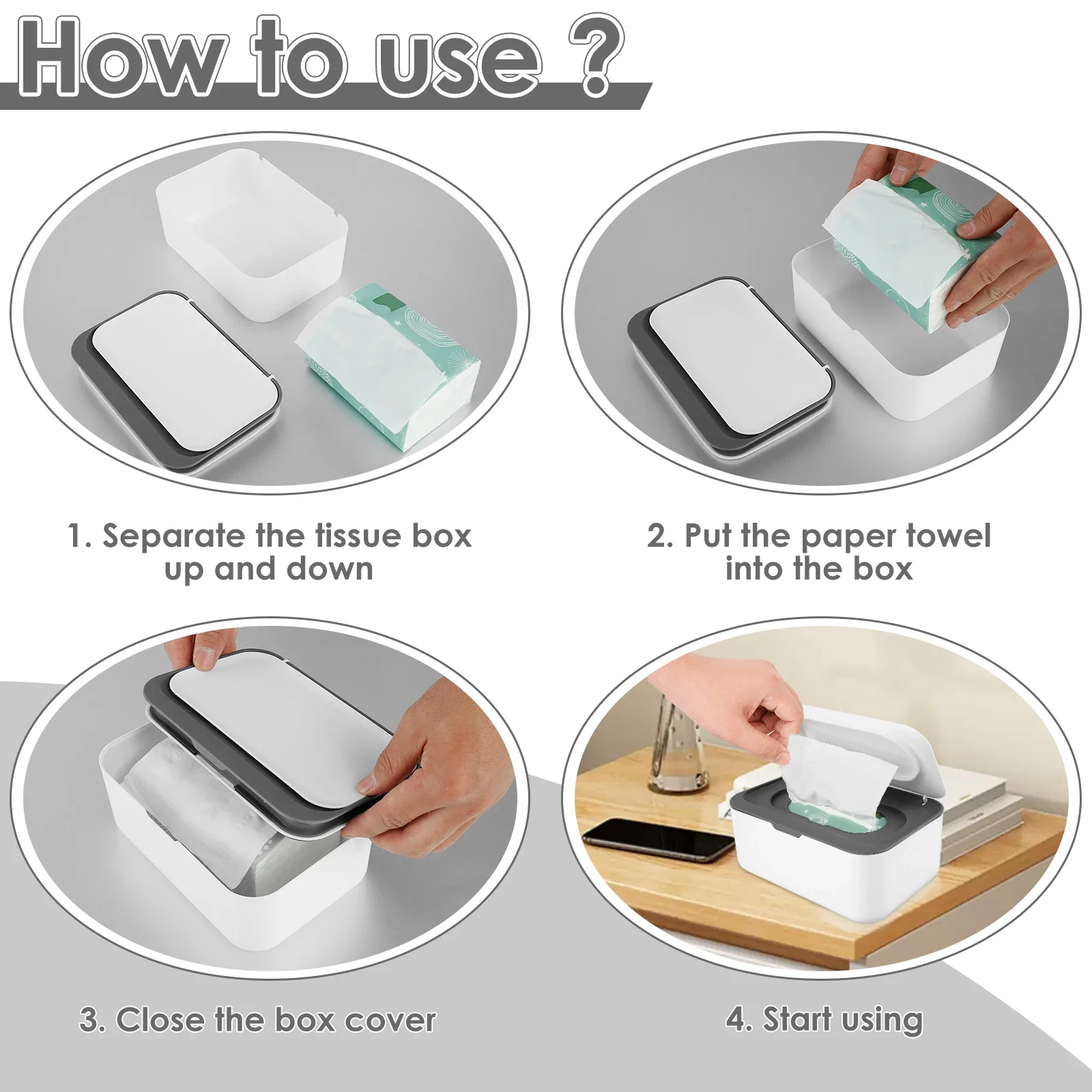 How to use ?

1. Separate the tissue box up and down

2. Put the paper towel into the box

3. Close the box cover

4. Start using