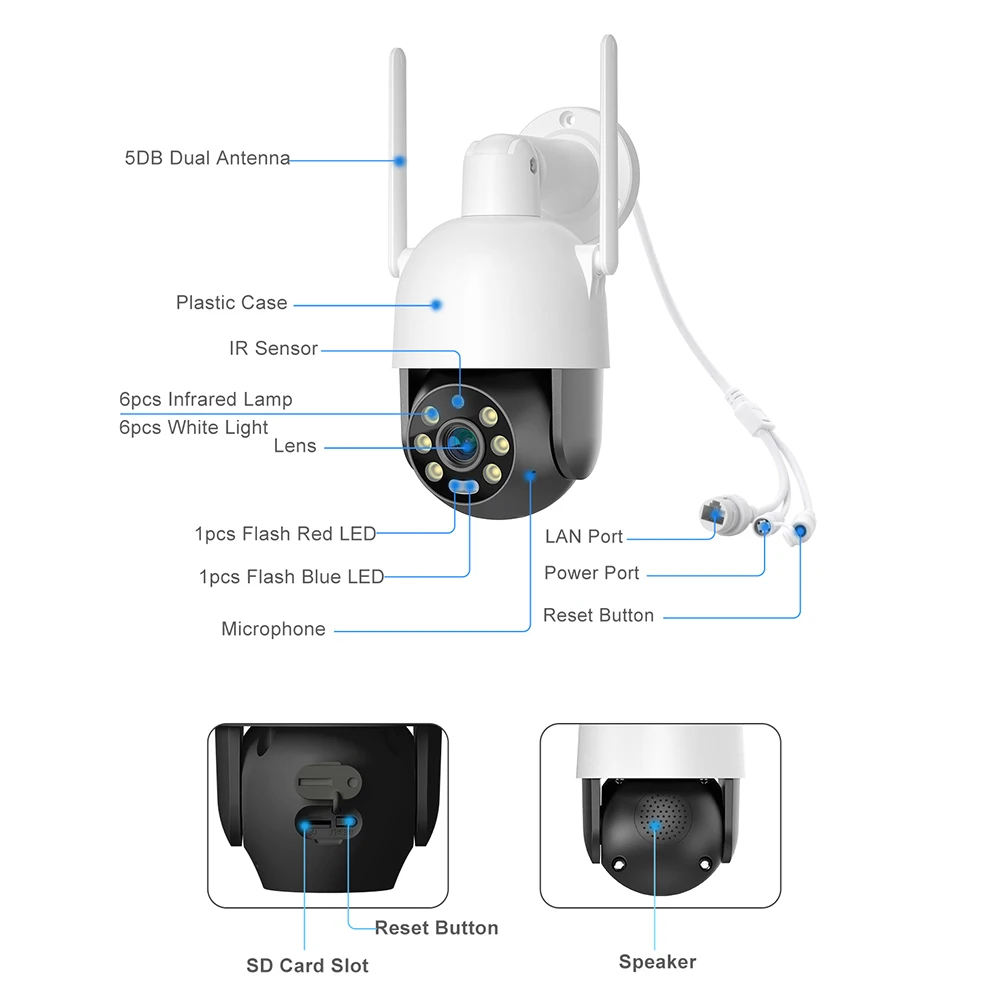 5DB Dual Antenna

Plastic Case

IR Sensor

6pcs Infrared Lamp

6pcs White Light

Lens

1pcs Flash Red LED

1pcs Flash Blue LED

Microphone

LAN Port

Power Port

Reset Button

Reset Button

SD Card Slot

Speaker