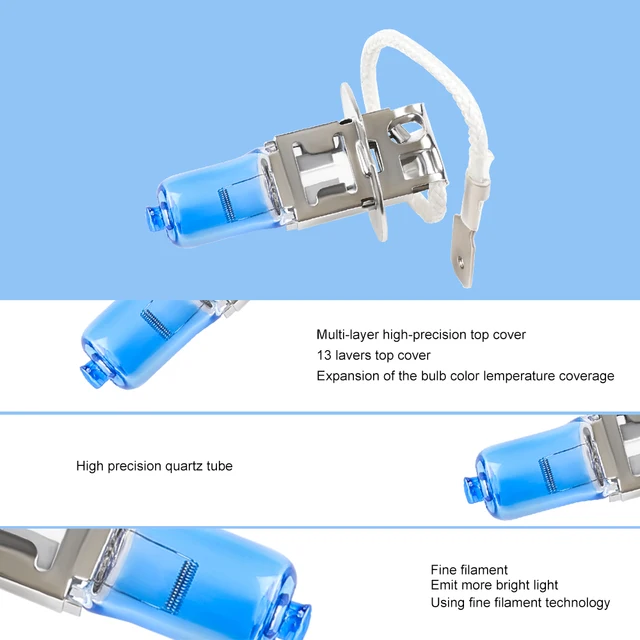 Multi-layer high-precision top cover
13 lavers top cover
Expansion of the bulb color lemperature coverage

High precision quartz tube

Fine filament
Emit more bright light
Using fine filament technology