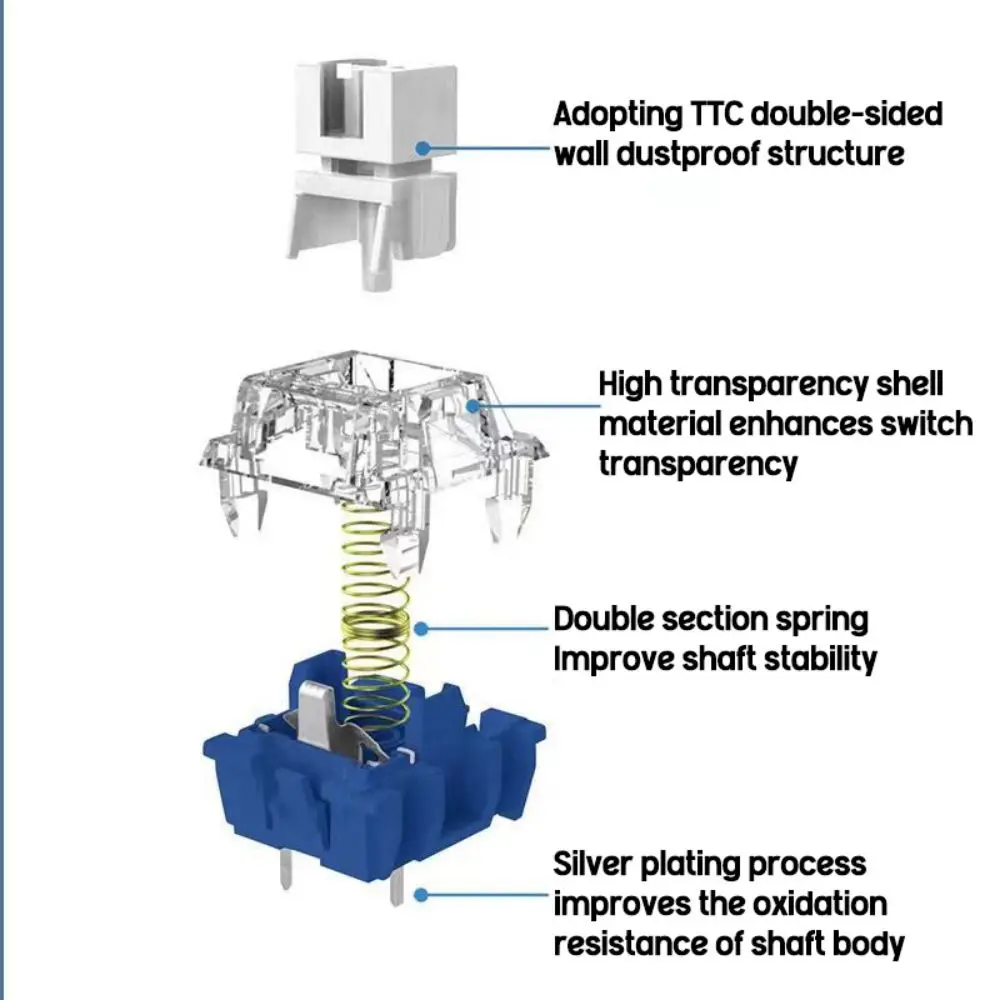 Adopting TTC double-sided wall dustproof structure

High transparency shell material enhances switch transparency

Double section spring Improve shaft stability

Silver plating process improves the oxidation resistance of shaft body