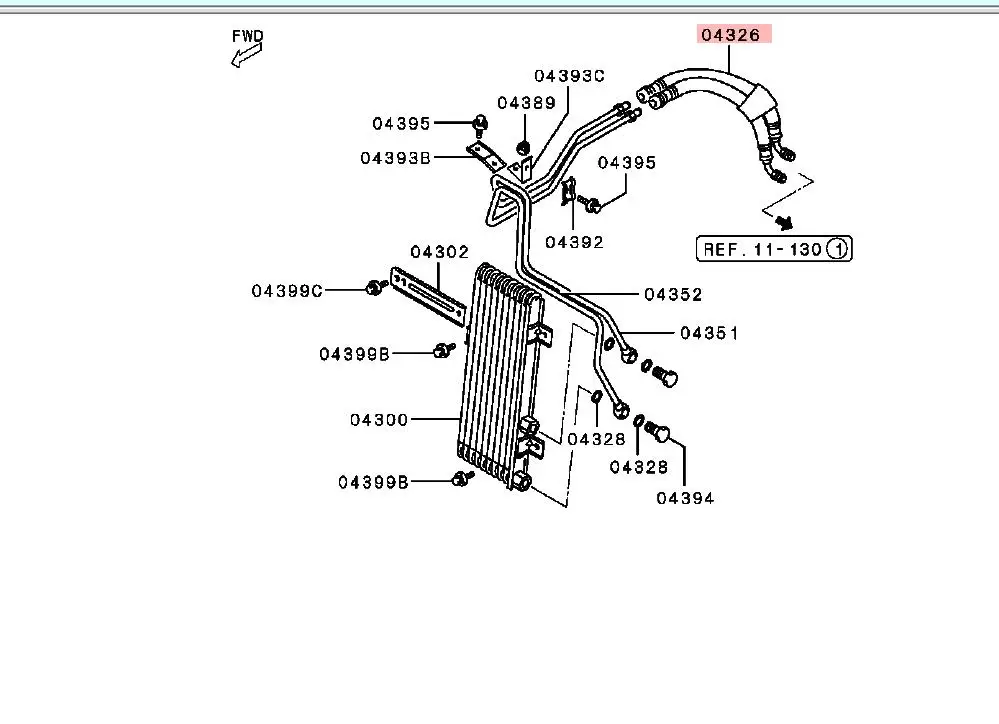 FWD

04326

04393C

04389

04395

04393B

04395

04392

REF. 11-130 ①

04302

04399C

04352

04351

04399B

04300

04328

04328

04399B

04394