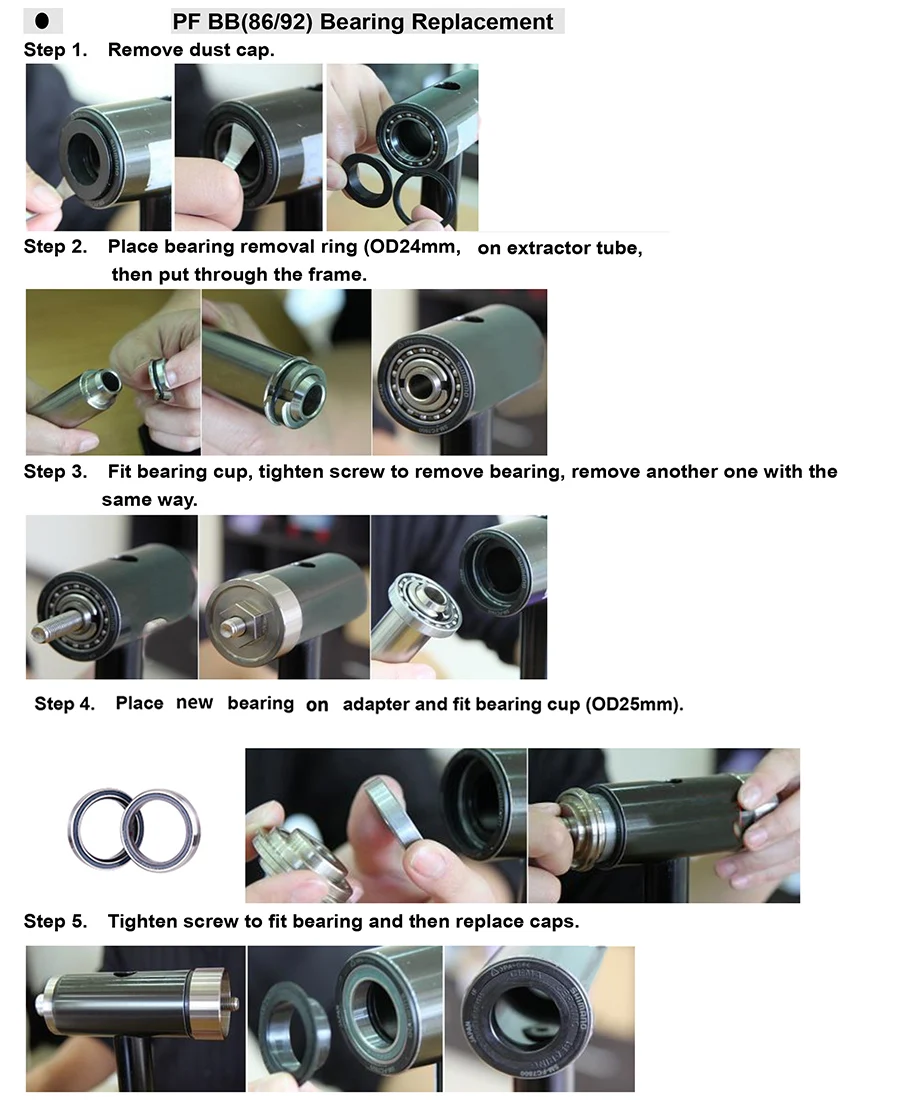 PF BB(86/92) Bearing Replacement

Step 1. Remove dust cap.

Step 2. Place bearing removal ring (OD24mm, on extractor tube, then put through the frame.

Step 3. Fit bearing cup, tighten screw to remove bearing, remove another one with the same way.

Step 4. Place new bearing on adapter and fit bearing cup (OD25mm).

Step 5. Tighten screw to fit bearing and then replace caps.