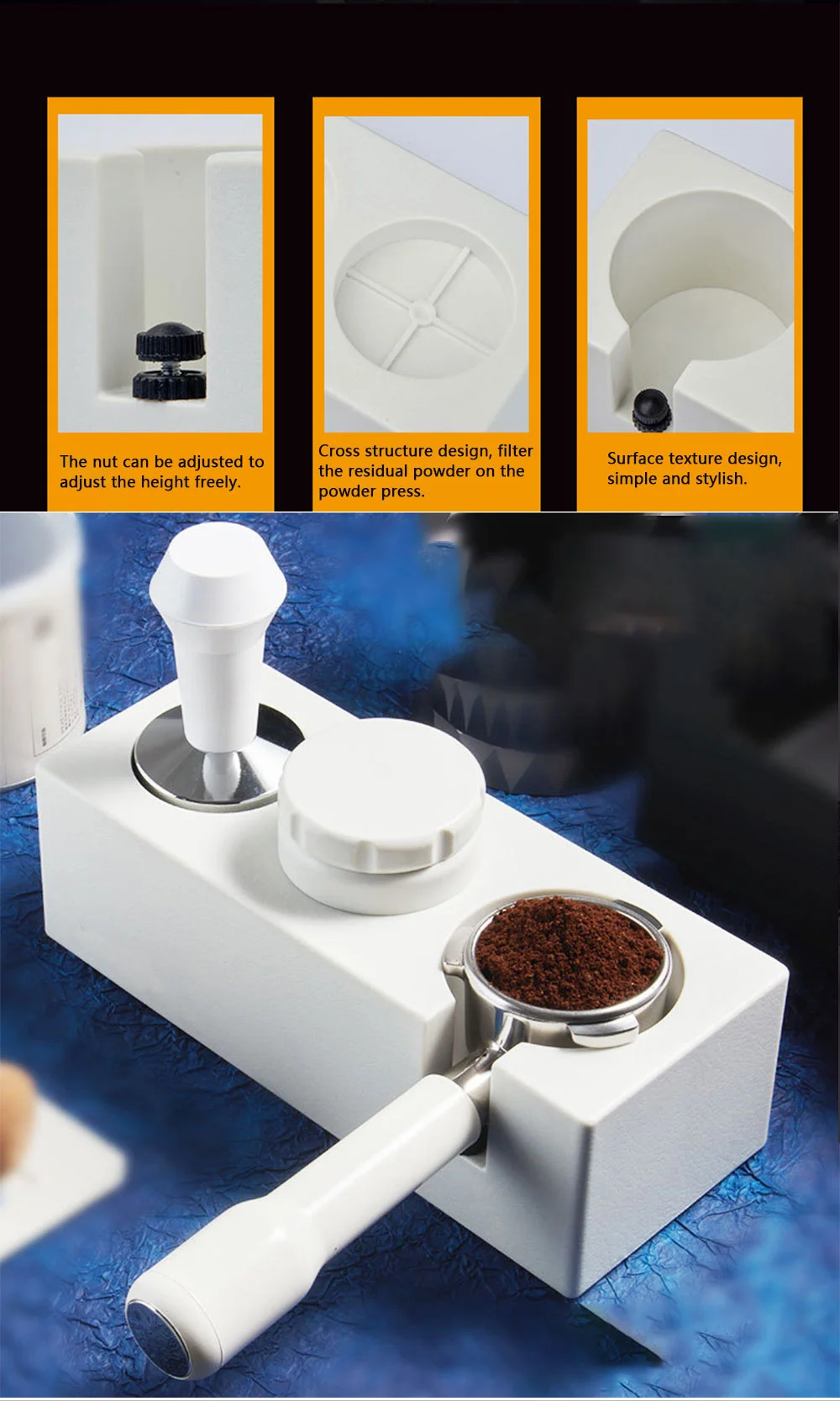 The nut can be adjusted to adjust the height freely.

Cross structure design, filter the residual powder on the powder press.

Surface texture design, simple and stylish.