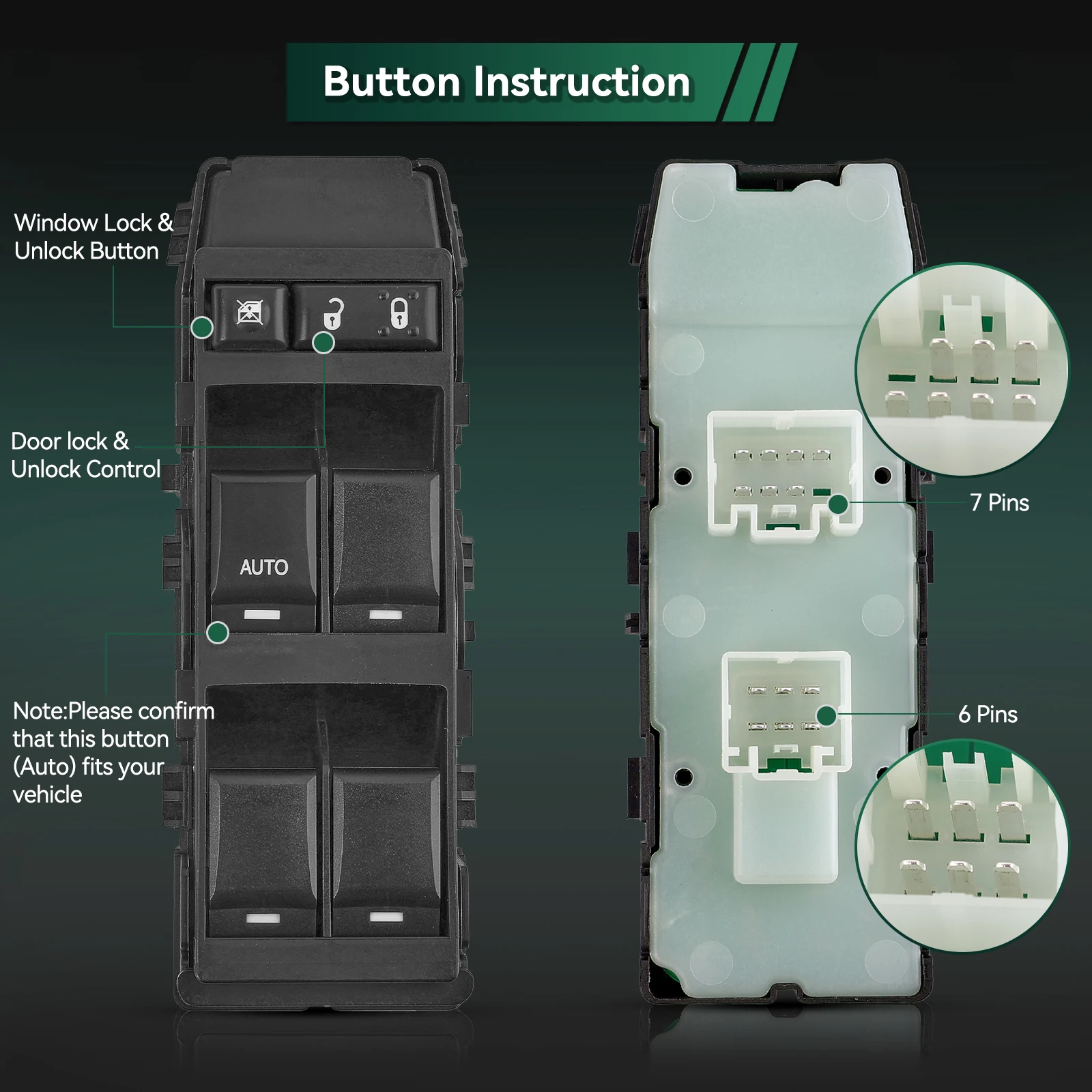 Button Instruction

Window Lock & Unlock Button

Door lock & Unlock Control

AUTO

Note:Please confirm that this button (Auto) fits your vehicle

7 Pins

6 Pins