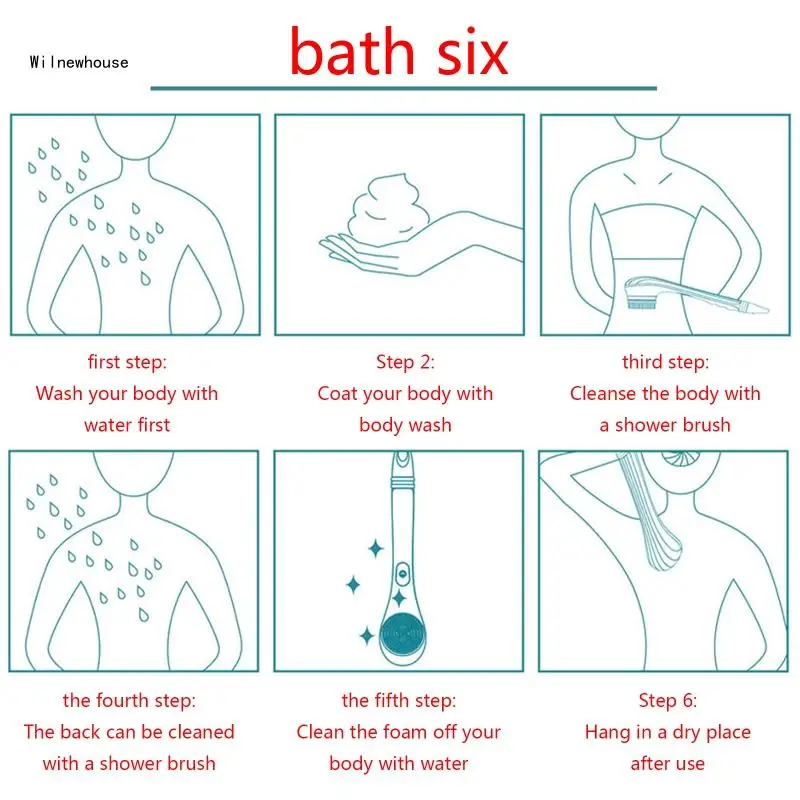 Wilnewhouse

bath six

first step:
Wash your body with water first

Step 2:
Coat your body with body wash

third step:
Cleanse the body with a shower brush

the fourth step:
The back can be cleaned with a shower brush

the fifth step:
Clean the foam off your body with water

Step 6:
Hang in a dry place after use